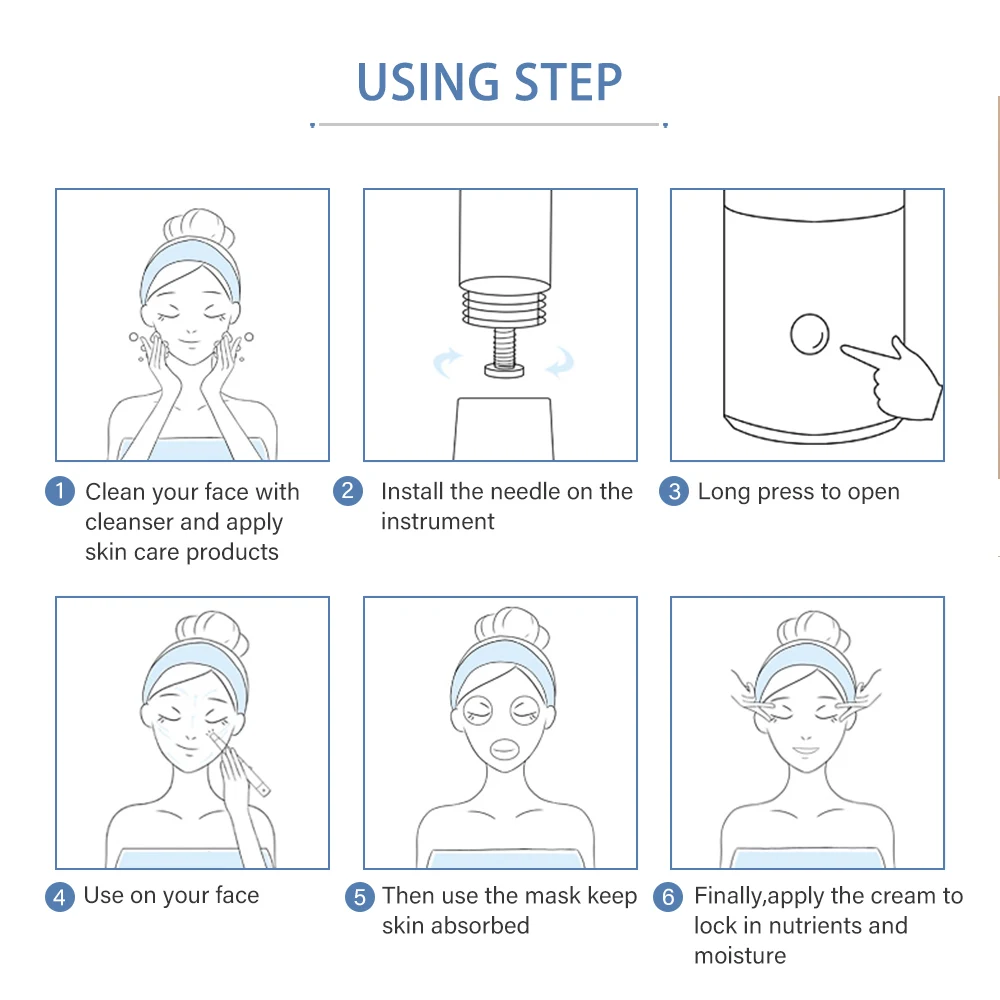 USING STEP

1 Clean your face with cleanser and apply skin care products

2 Install the needle on the instrument

3 Long press to open

4 Use on your face

5 Then use the mask keep skin absorbed

6 Finally,apply the cream to lock in nutrients and moisture