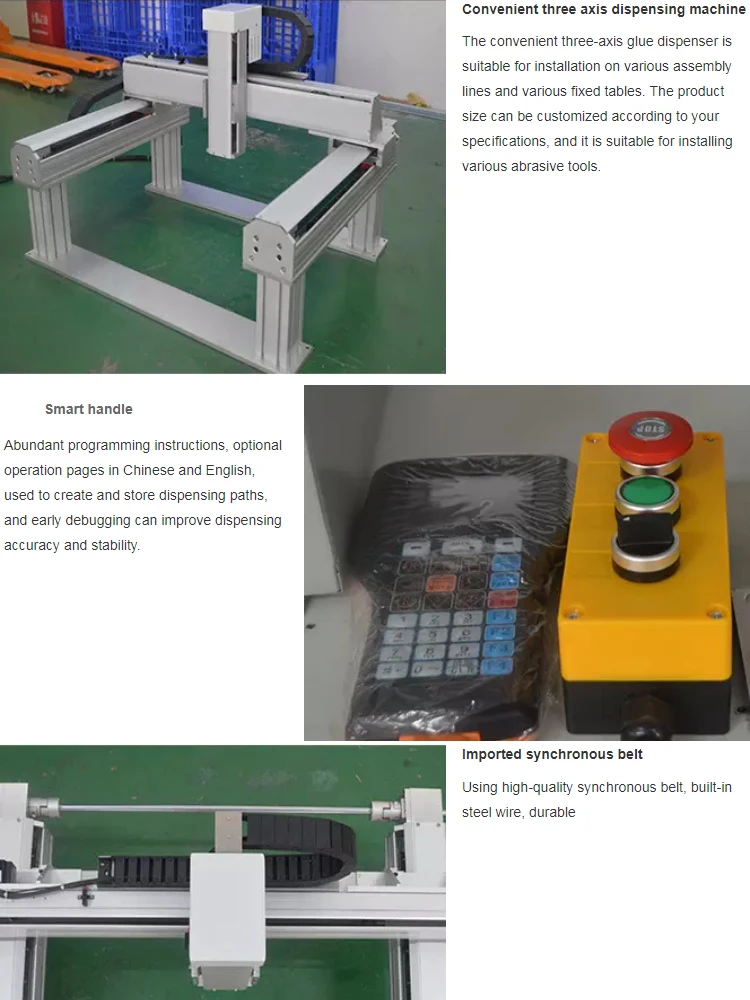 Convenient three axis dispensing machine

The convenient three-axis glue dispenser is suitable for installation on various assembly lines and various fixed tables. The product size can be customized according to your specifications, and it is suitable for installing various abrasive tools.

Smart handle

Abundant programming instructions, optional operation pages in Chinese and English, used to create and store dispensing paths, and early debugging can improve dispensing accuracy and stability.

STOP

Imported synchronous belt

Using high-quality synchronous belt, built-in steel wire, durable