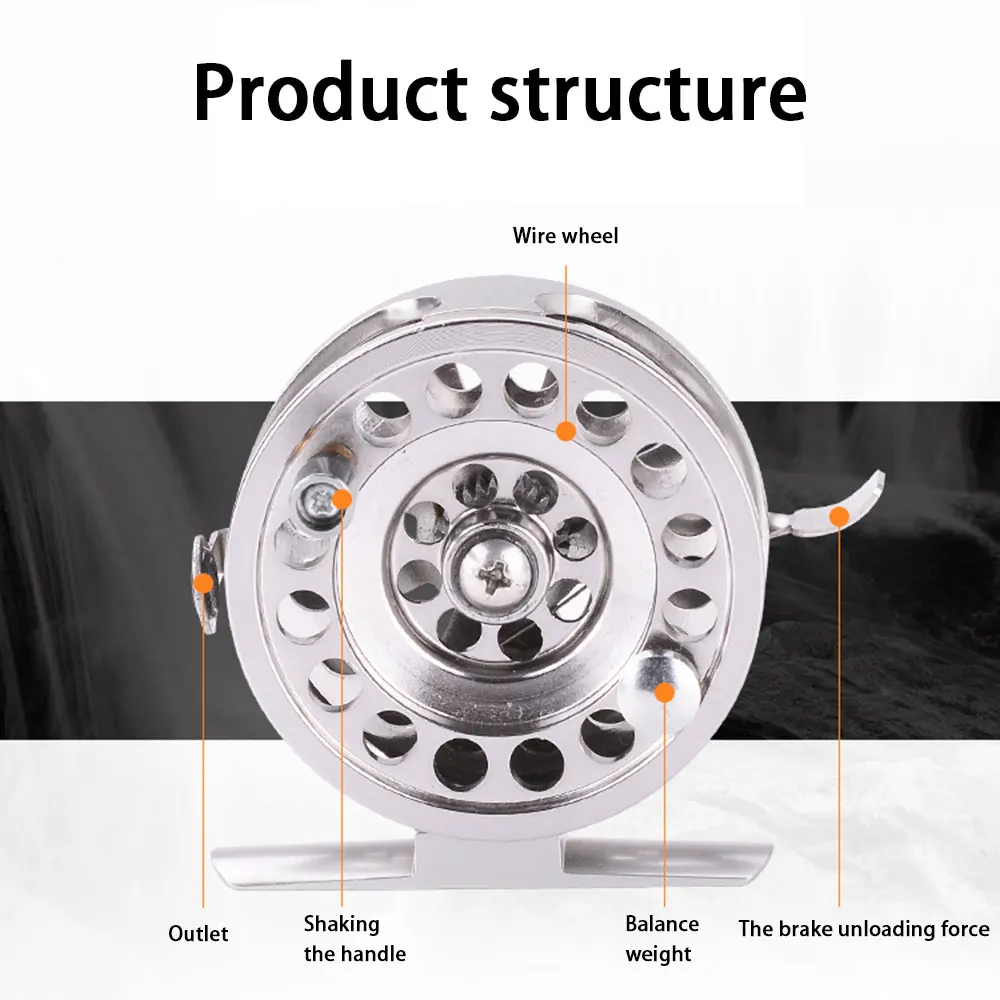 Product structure

Wire wheel

Outlet

Shaking the handle

Balance weight

The brake unloading force