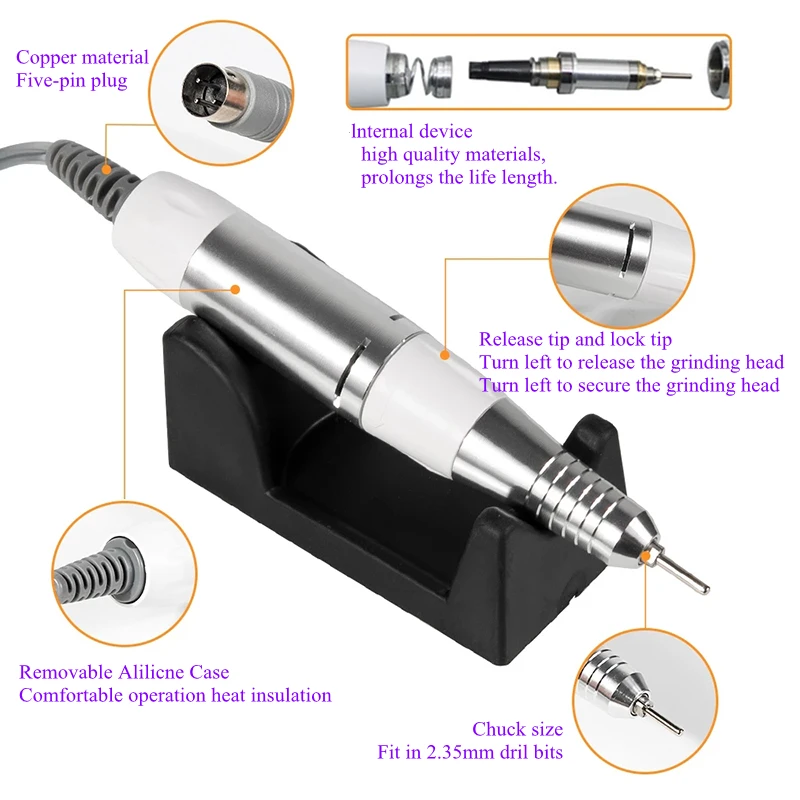 Copper material
Five-pin plug

Internal device
high quality materials,
prolongs the life length.

Release tip and lock tip
Turn left to release the grinding head
Turn left to secure the grinding head

Removable Alilicne Case
Comfortable operation heat insulation

Chuck size
Fit in 2.35mm dril bits