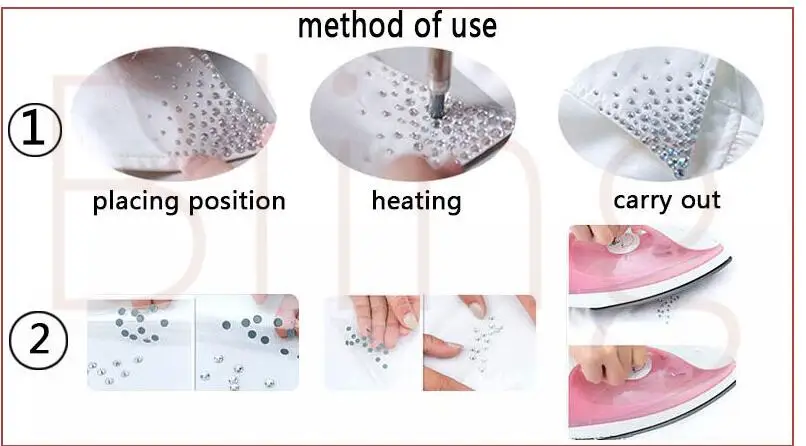 method of use

①

placing position

heating

carry out

②

Bling