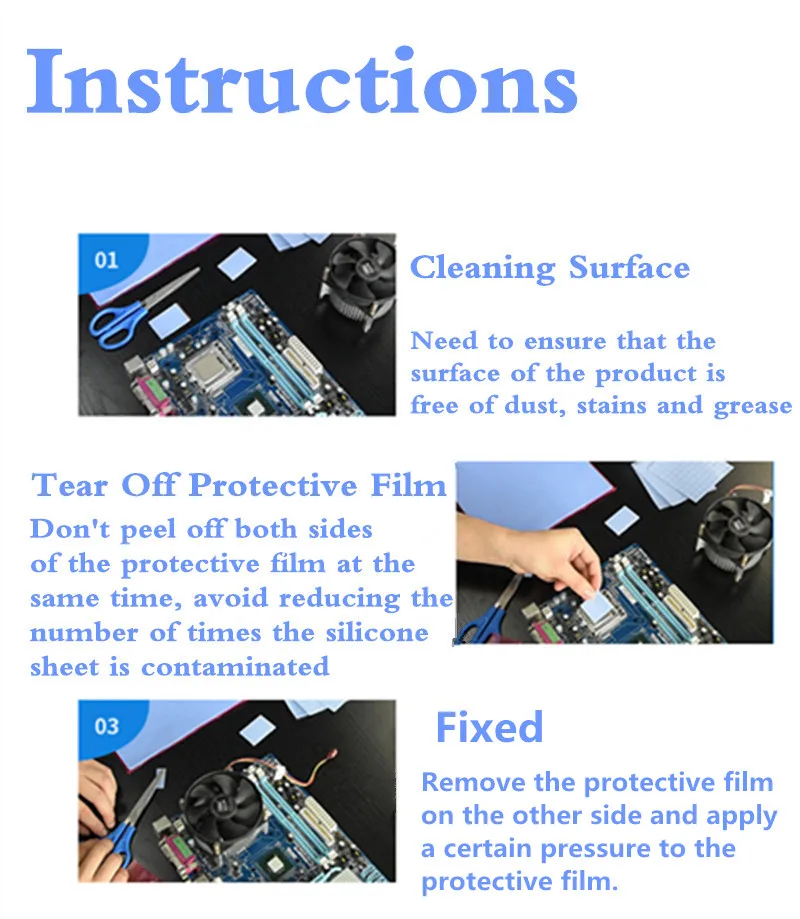 Instructions

01

Cleaning Surface

Need to ensure that the surface of the product is free of dust, stains and grease

Tear Off Protective Film

Don't peel off both sides of the protective film at the same time, avoid reducing the number of times the silicone sheet is contaminated

03

Fixed

Remove the protective film on the other side and apply a certain pressure to the protective film.