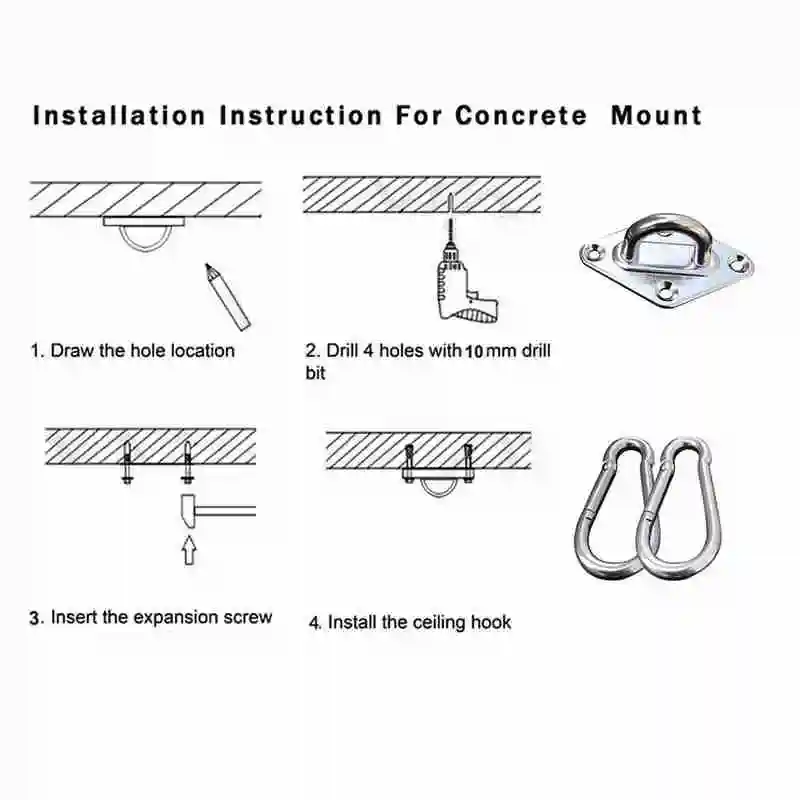 Installation Instruction For Concrete Mount

1. Draw the hole location

2. Drill 4 holes with 10 mm drill bit

3. Insert the expansion screw

4. Install the ceiling hook