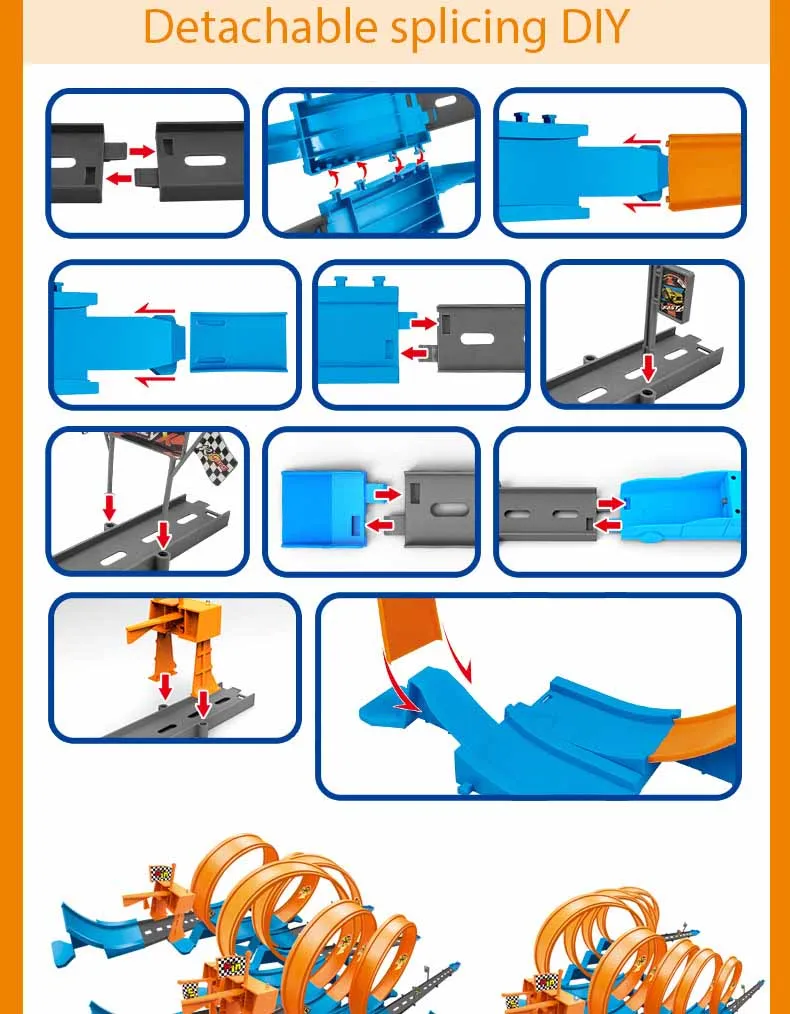 Detachable splicing DIY