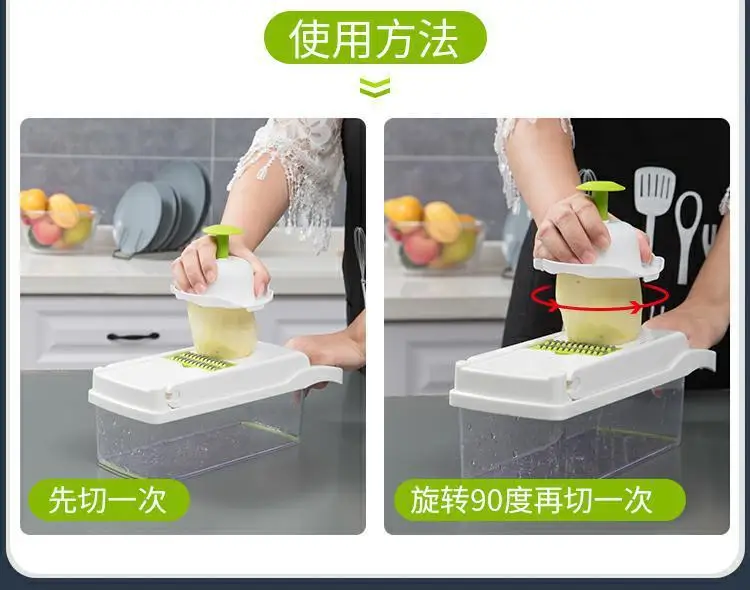 使用方法

先切一次

旋转90度再切一次