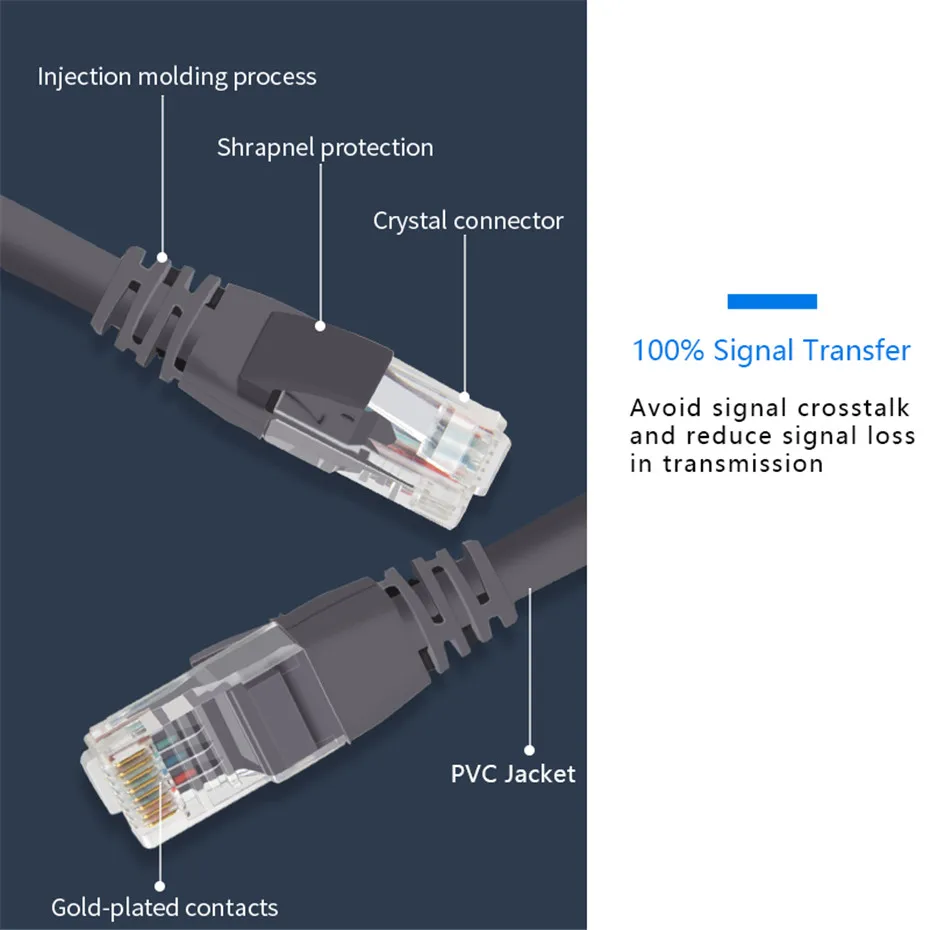 Injection molding process

Shrapnel protection

Crystal connector

PVC Jacket

Gold-plated contacts

100% Signal Transfer

Avoid signal crosstalk and reduce signal loss in transmission