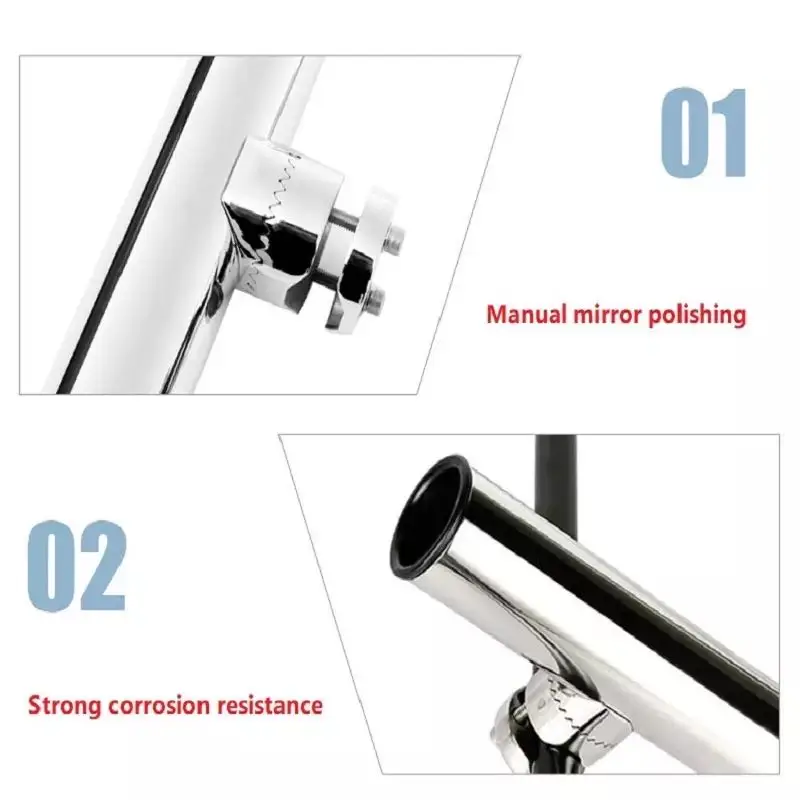 01

Manual mirror polishing

02

Strong corrosion resistance