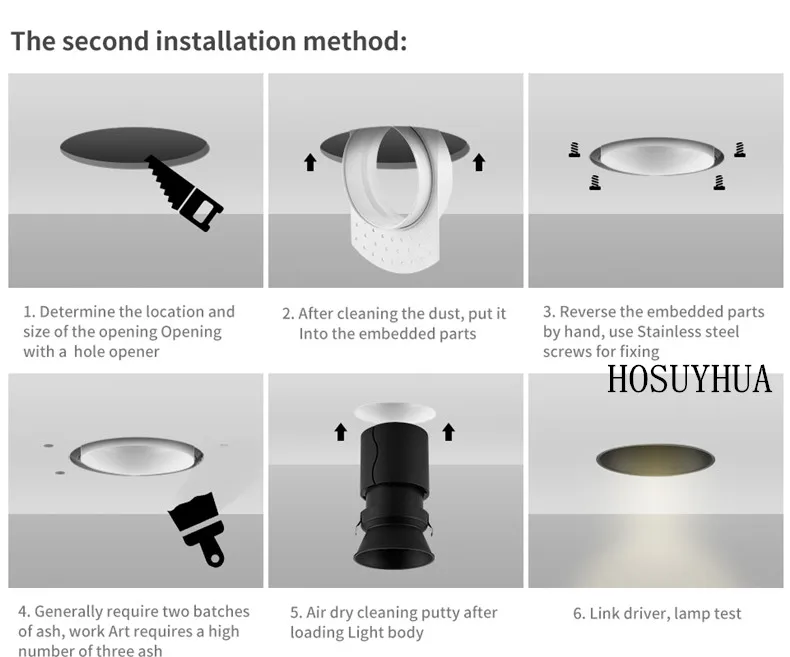 The second installation method:

1. Determine the location and size of the opening Opening with a  hole opener

2. After cleaning the dust, put it Into the embedded parts

3. Reverse the embedded parts by hand, use Stainless steel screws for fixing

HOSUYHUA

4. Generally require two batches of ash, work Art requires a high number of three ash

5. Air dry cleaning putty after loading Light body

6. Link driver, lamp test