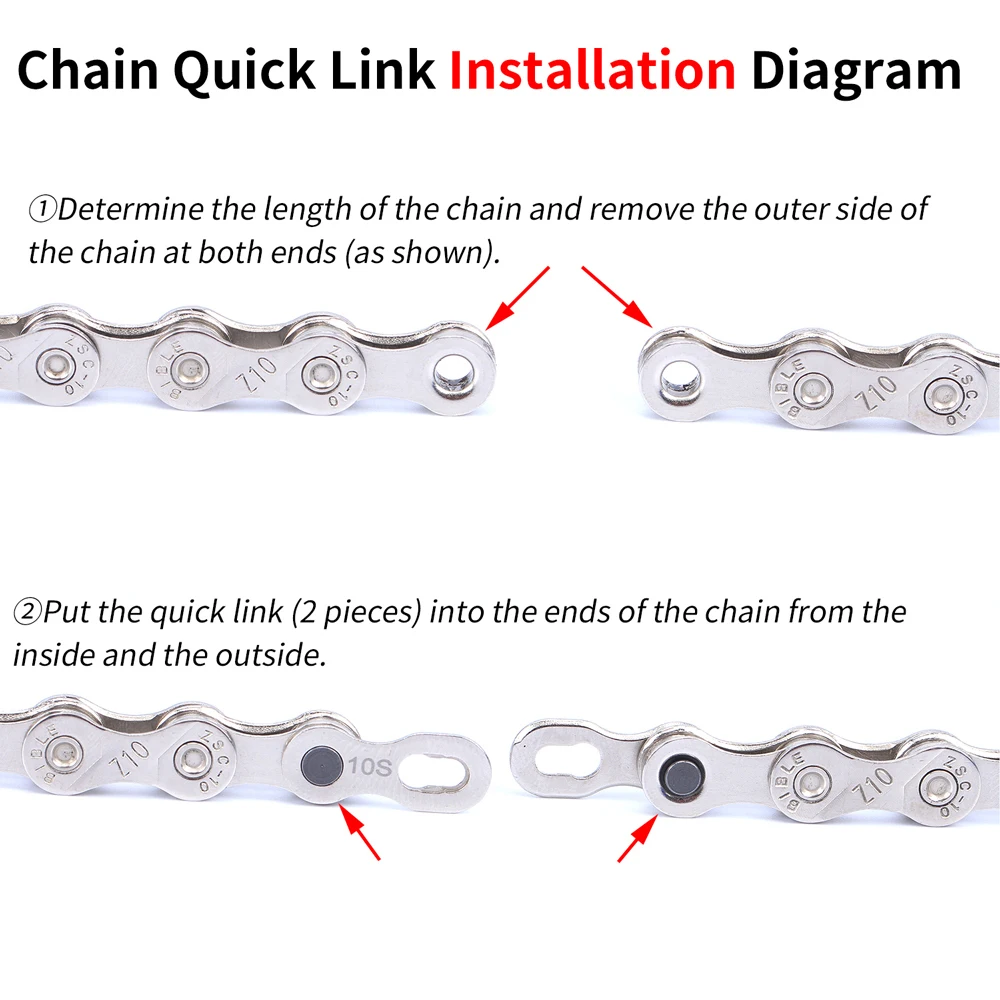 Chain Quick Link Installation Diagram

①Determine the length of the chain and remove the outer side of the chain at both ends (as shown).

ZSC-10 BIBLE Z10 ZSC-10

BIBLE Z10 ZSC-10

②Put the quick link (2 pieces) into the ends of the chain from the inside and the outside.

BIBLE Z10 ZSC-10 10S

BIBLE Z10 ZSC-10