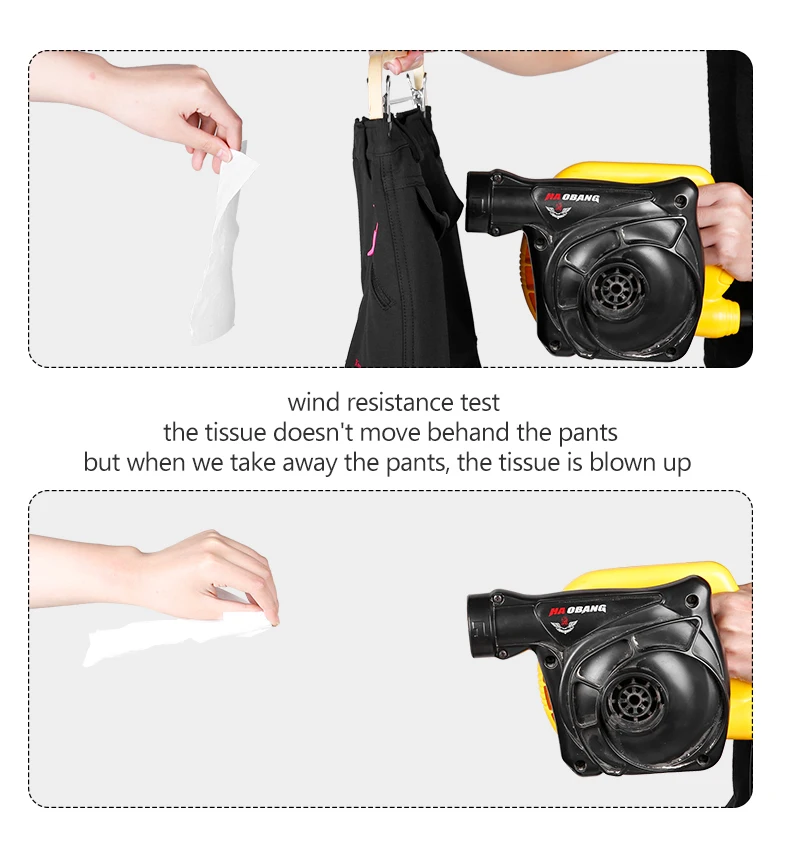 HAOBANG

wind resistance test
the tissue doesn't move behand the pants
but when we take away the pants, the tissue is blown up

HAOBANG