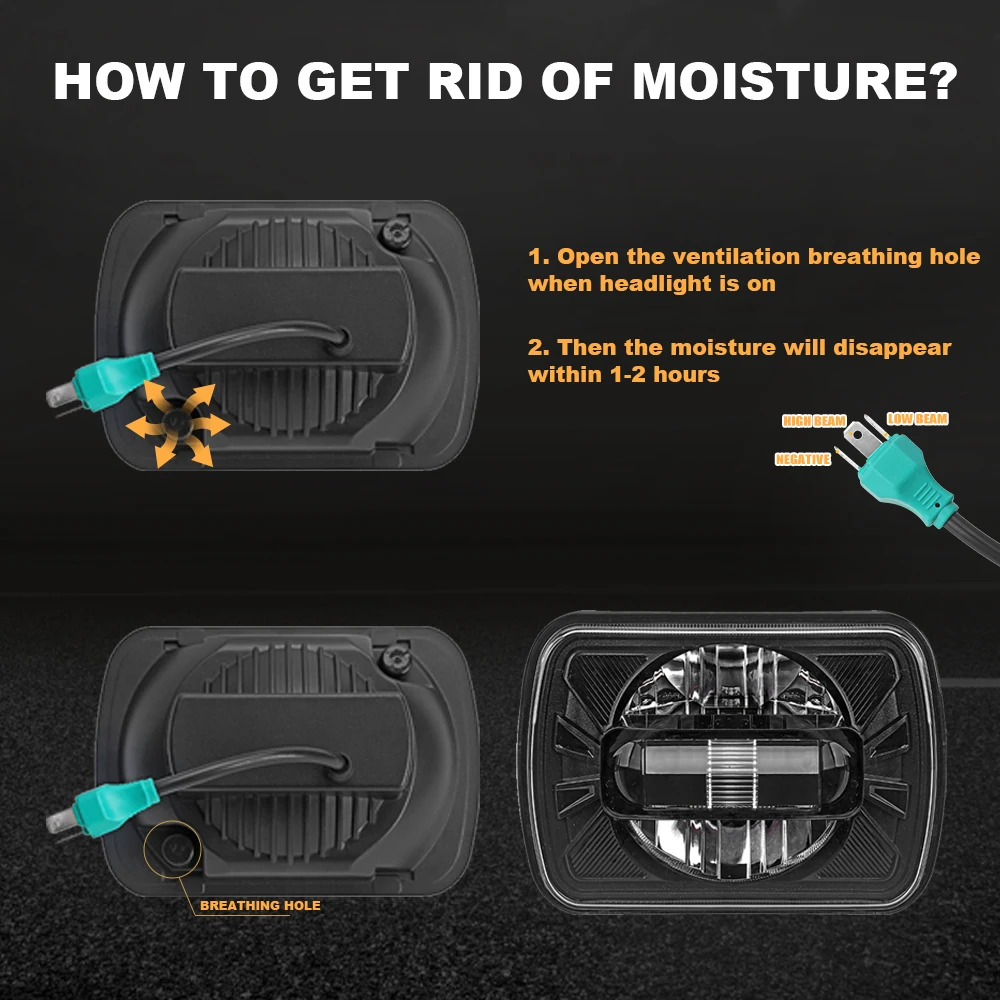 HOW TO GET RID OF MOISTURE?

1. Open the ventilation breathing hole when headlight is on

2. Then the moisture will disappear within 1-2 hours

HIGH BEAM

LOW BEAM

NEGATIVE

BREATHING HOLE