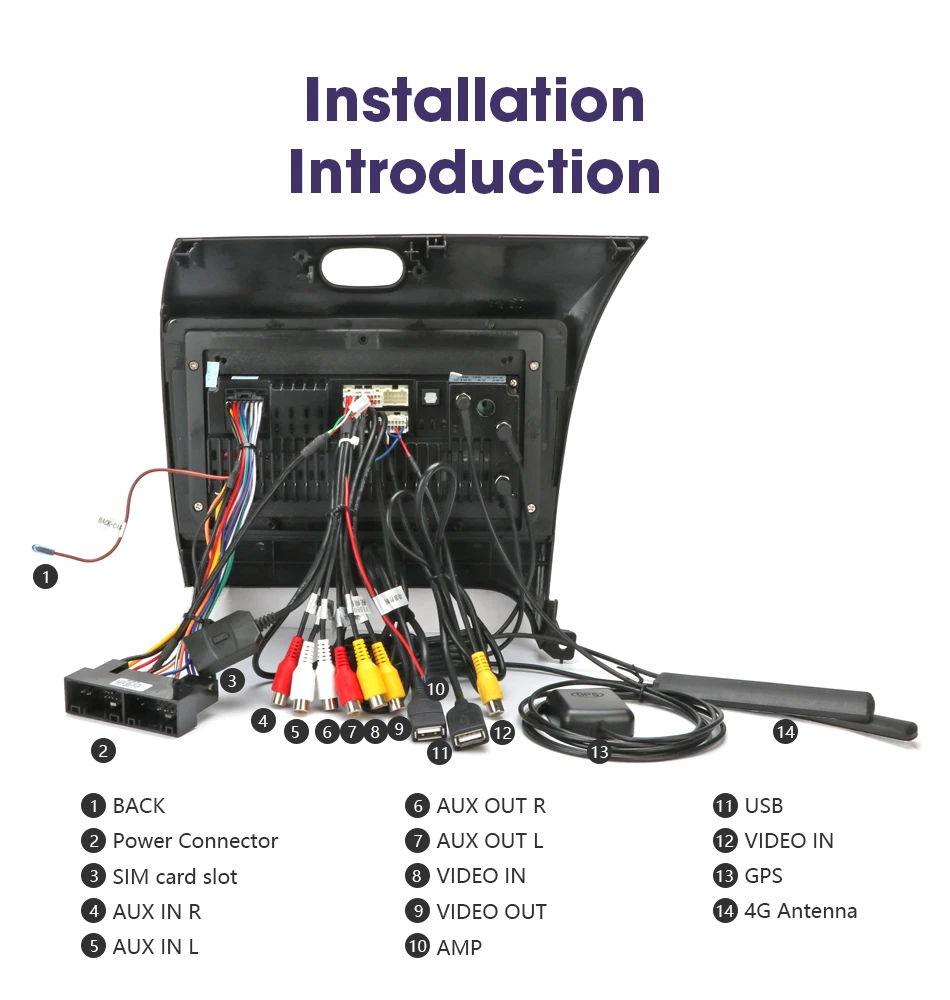 Installation Introduction

1
2
3
4
5
6
7
8
9
10
11
12
13
14

1 BACK
2 Power Connector
3 SIM card slot
4 AUX IN R
5 AUX IN L

6 AUX OUT R
7 AUX OUT L
8 VIDEO IN
9 VIDEO OUT
10 AMP

11 USB
12 VIDEO IN
13 GPS
14 4G Antenna