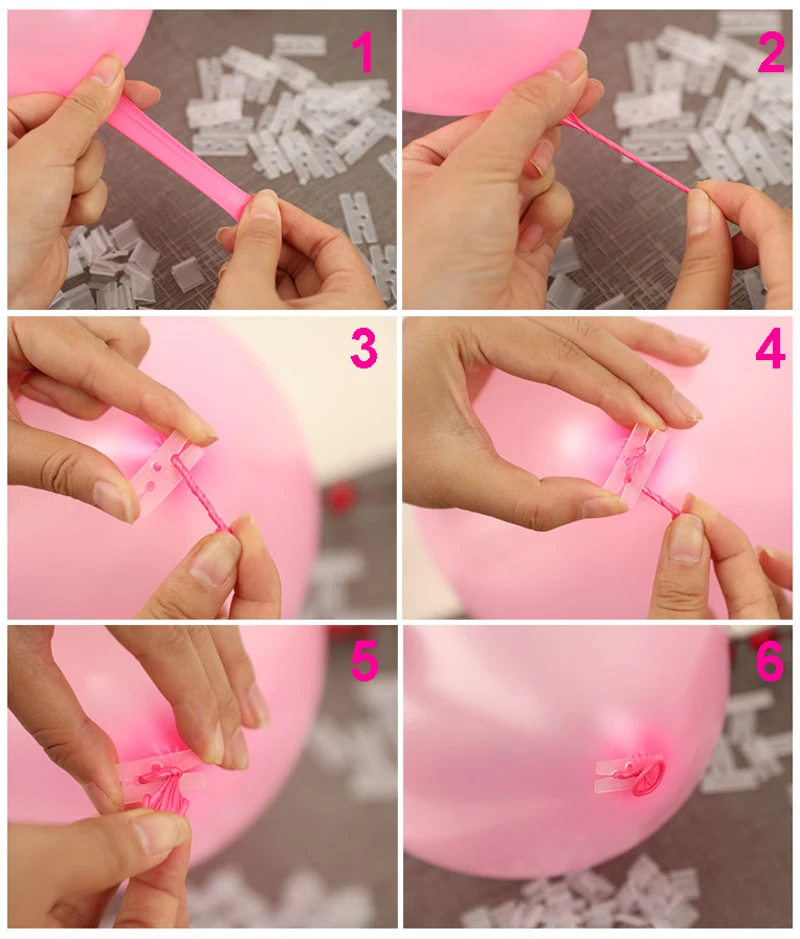 1
2
3
4
5
6