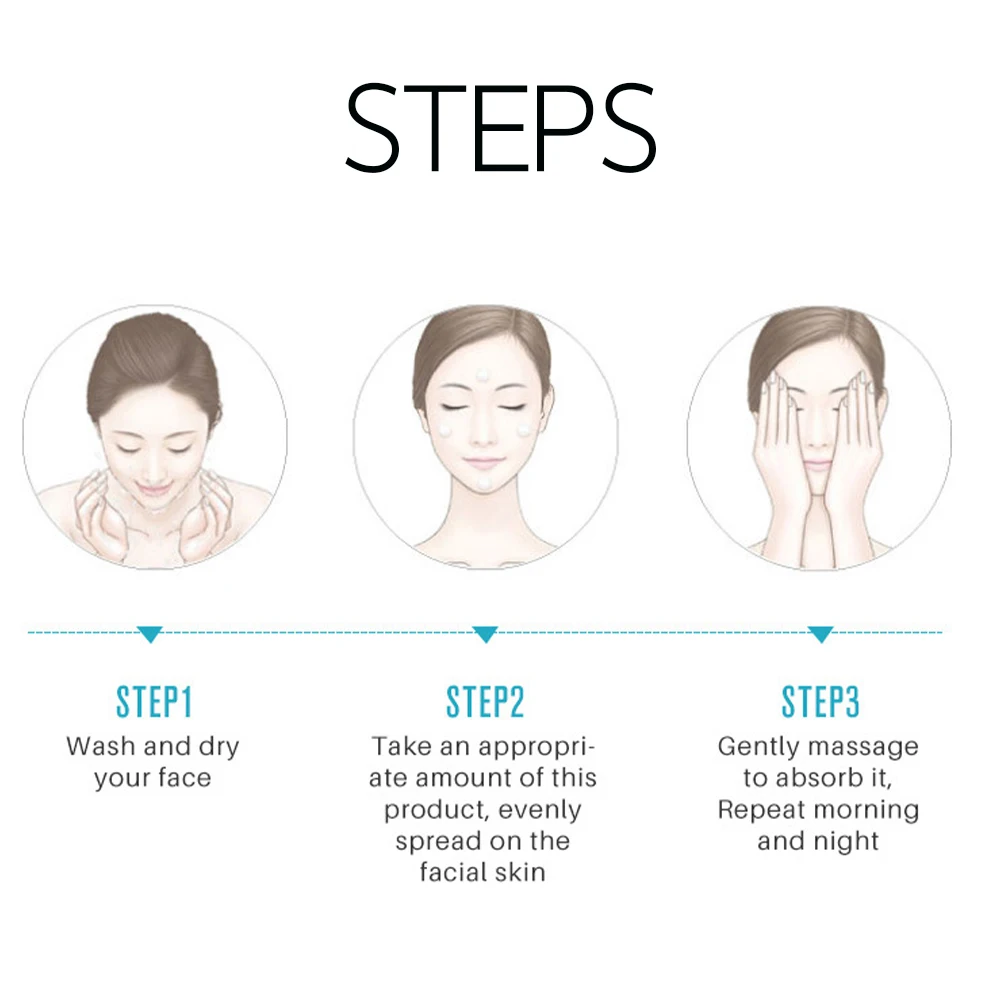 STEPS

STEP1
Wash and dry your face

STEP2
Take an appropriate amount of this product, evenly spread on the facial skin

STEP3
Gently massage to absorb it, Repeat morning and night