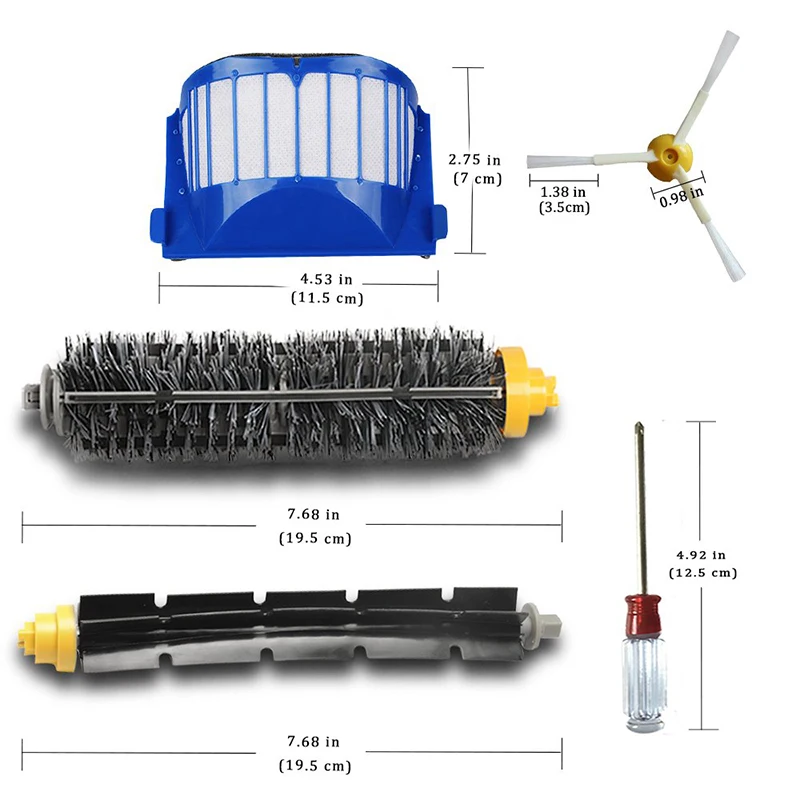 2.75 in
(7 cm)

1.38 in
(3.5cm)

0.98 in

4.53 in
(11.5 cm)

7.68 in
(19.5 cm)

4.92 in
(12.5 cm)

7.68 in
(19.5 cm)