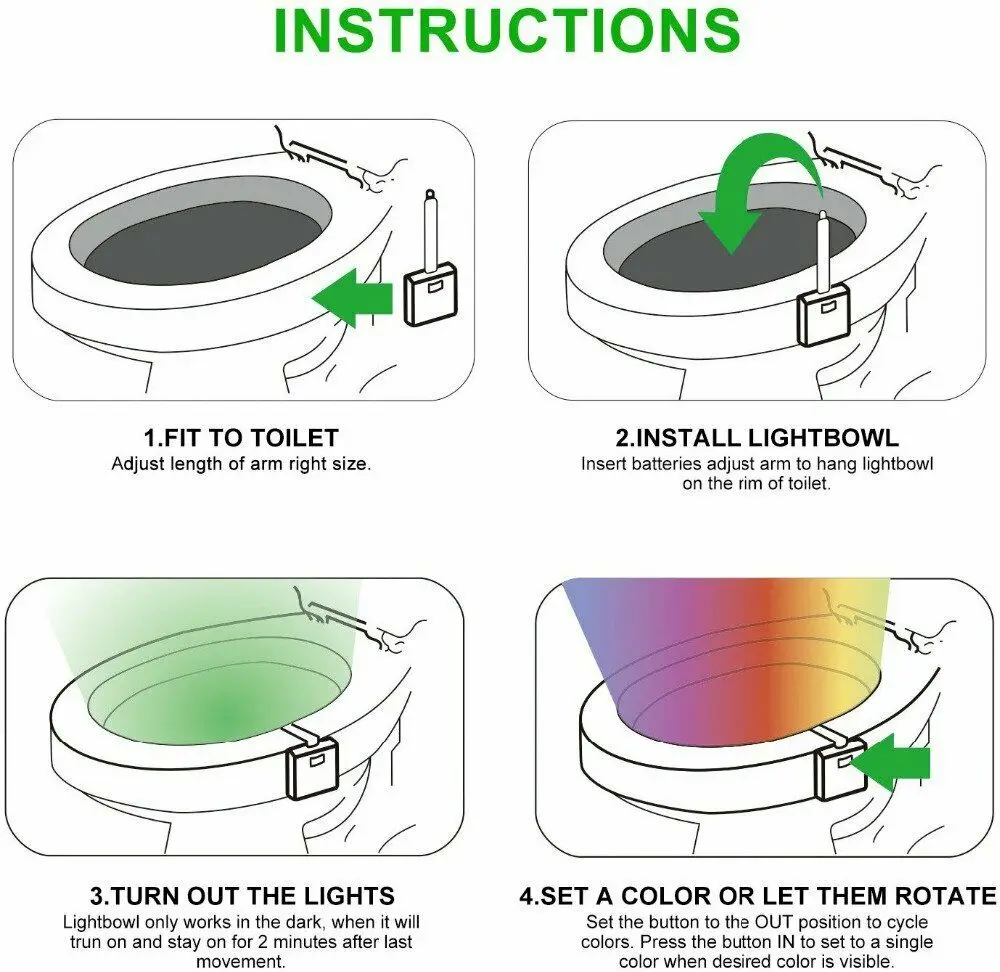 INSTRUCTIONS

1.FIT TO TOILET
Adjust length of arm right size.

2.INSTALL LIGHTBOWL
Insert batteries adjust arm to hang lightbowl on the rim of toilet.

3.TURN OUT THE LIGHTS
Lightbowl only works in the dark, when it will trun on and stay on for 2 minutes after last movement.

4.SET A COLOR OR LET THEM ROTATE
Set the button to the OUT position to cycle colors. Press the button IN to set to a single color when desired color is visible.