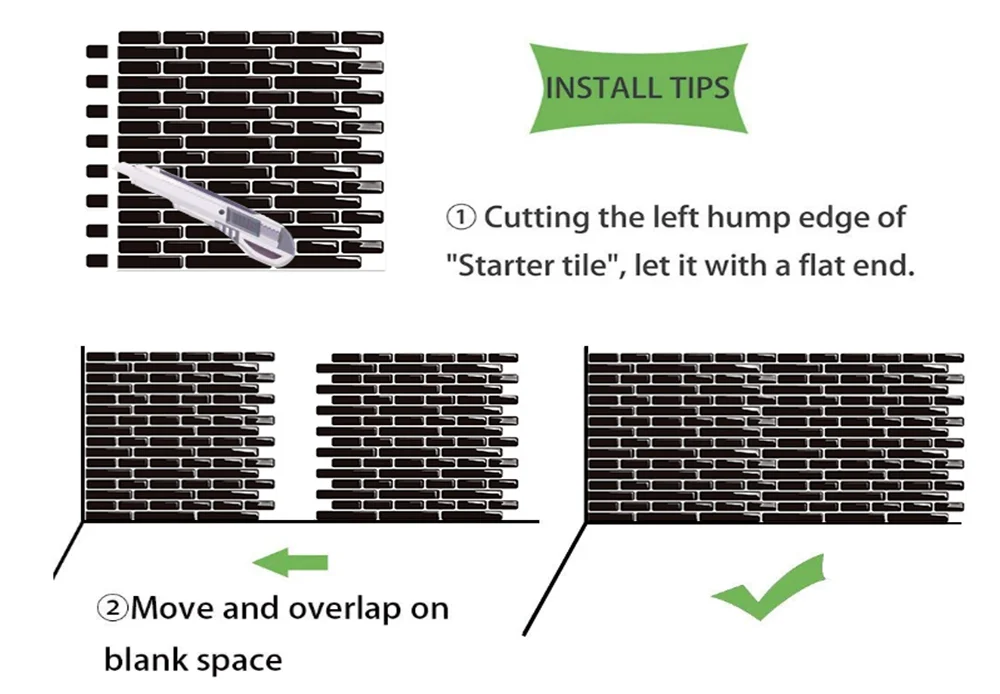 INSTALL TIPS

① Cutting the left hump edge of "Starter tile", let it with a flat end.

②Move and overlap on blank space