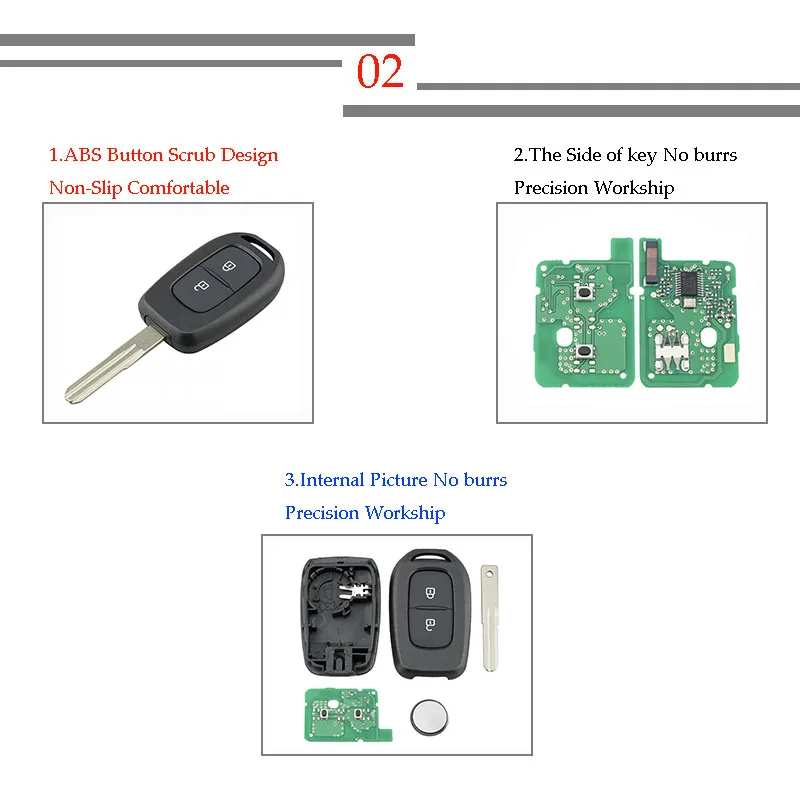 02

1.ABS Button Scrub Design
Non-Slip Comfortable

2.The Side of key No burrs
Precision Workship

3.Internal Picture No burrs
Precision Workship