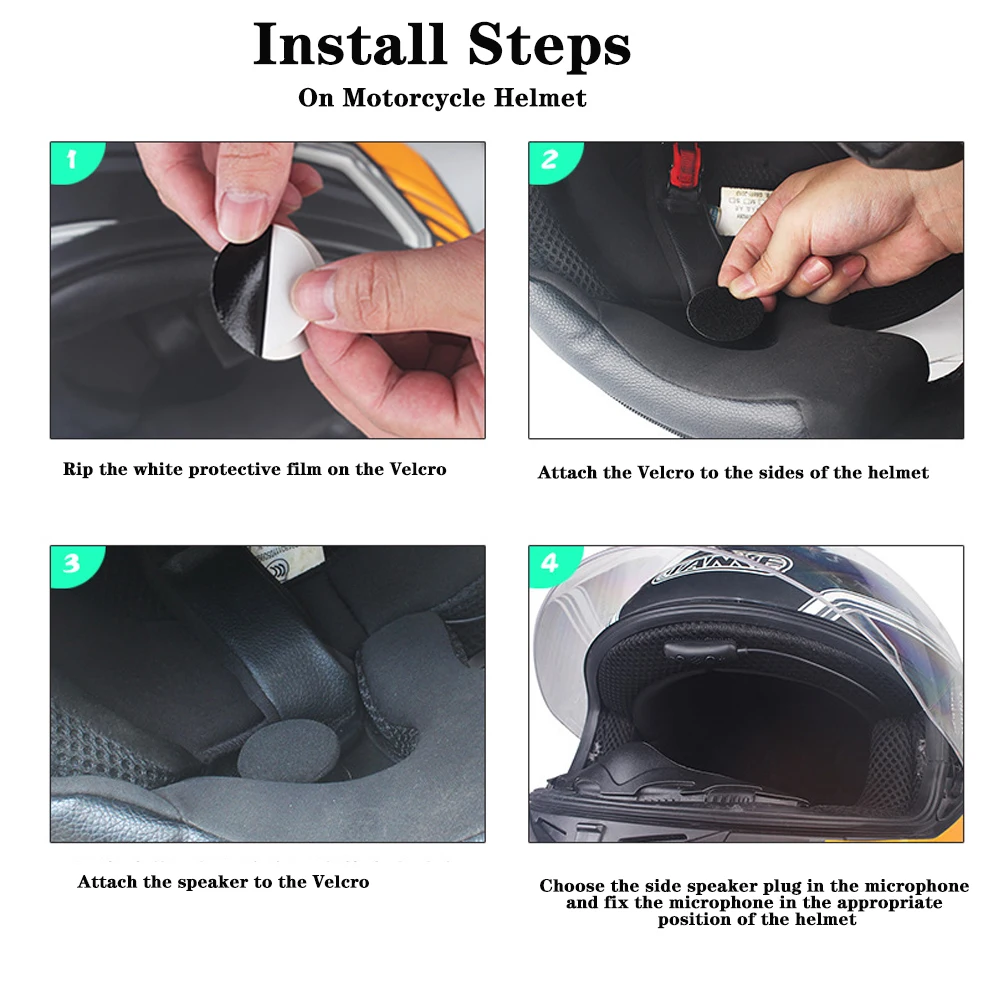 Install Steps
On Motorcycle Helmet

1

Rip the white protective film on the Velcro

2

Attach the Velcro to the sides of the helmet

3

Attach the speaker to the Velcro

4

Choose the side speaker plug in the microphone and fix the microphone in the appropriate position of the helmet