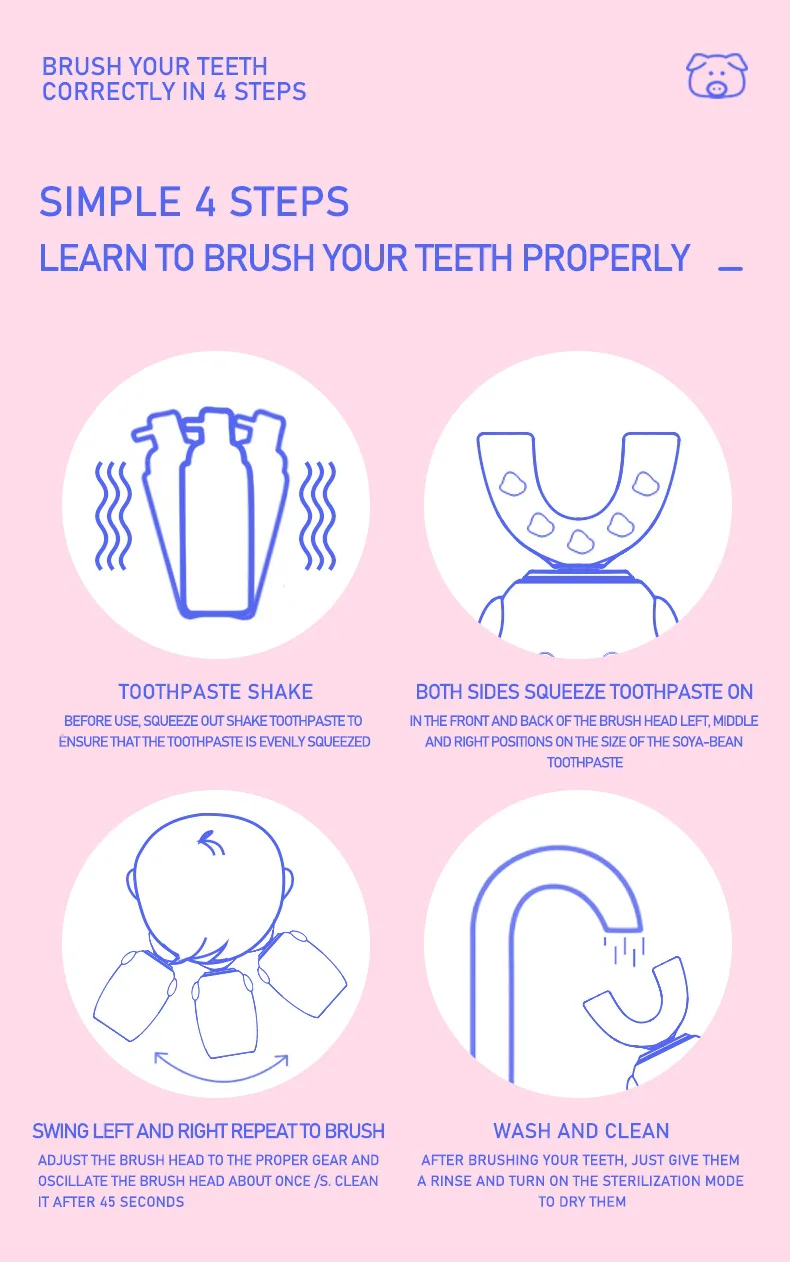 BRUSH YOUR TEETH CORRECTLY IN 4 STEPS

SIMPLE 4 STEPS

LEARN TO BRUSH YOUR TEETH PROPERLY

TOOTHPASTE SHAKE

BEFORE USE, SQUEEZE OUT SHAKE TOOTHPASTE TO ENSURE THAT THE TOOTHPASTE IS EVENLY SQUEEZED

BOTH SIDES SQUEEZE TOOTHPASTE ON

IN THE FRONT AND BACK OF THE BRUSH HEAD LEFT, MIDDLE AND RIGHT POSITIONS ON THE SIZE OF THE SOYA-BEAN TOOTHPASTE

SWING LEFT AND RIGHT REPEAT TO BRUSH

ADJUST THE BRUSH HEAD TO THE PROPER GEAR AND OSCILLATE THE BRUSH HEAD ABOUT ONCE /S. CLEAN IT AFTER 45 SECONDS

WASH AND CLEAN

AFTER BRUSHING YOUR TEETH, JUST GIVE THEM A RINSE AND TURN ON THE STERILIZATION MODE TO DRY THEM