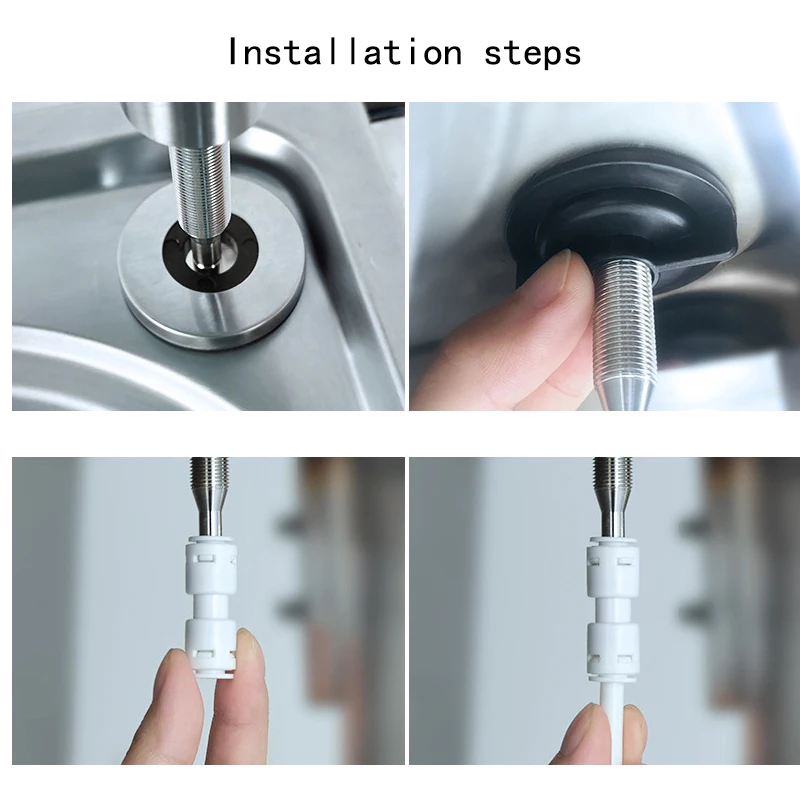 Installation steps