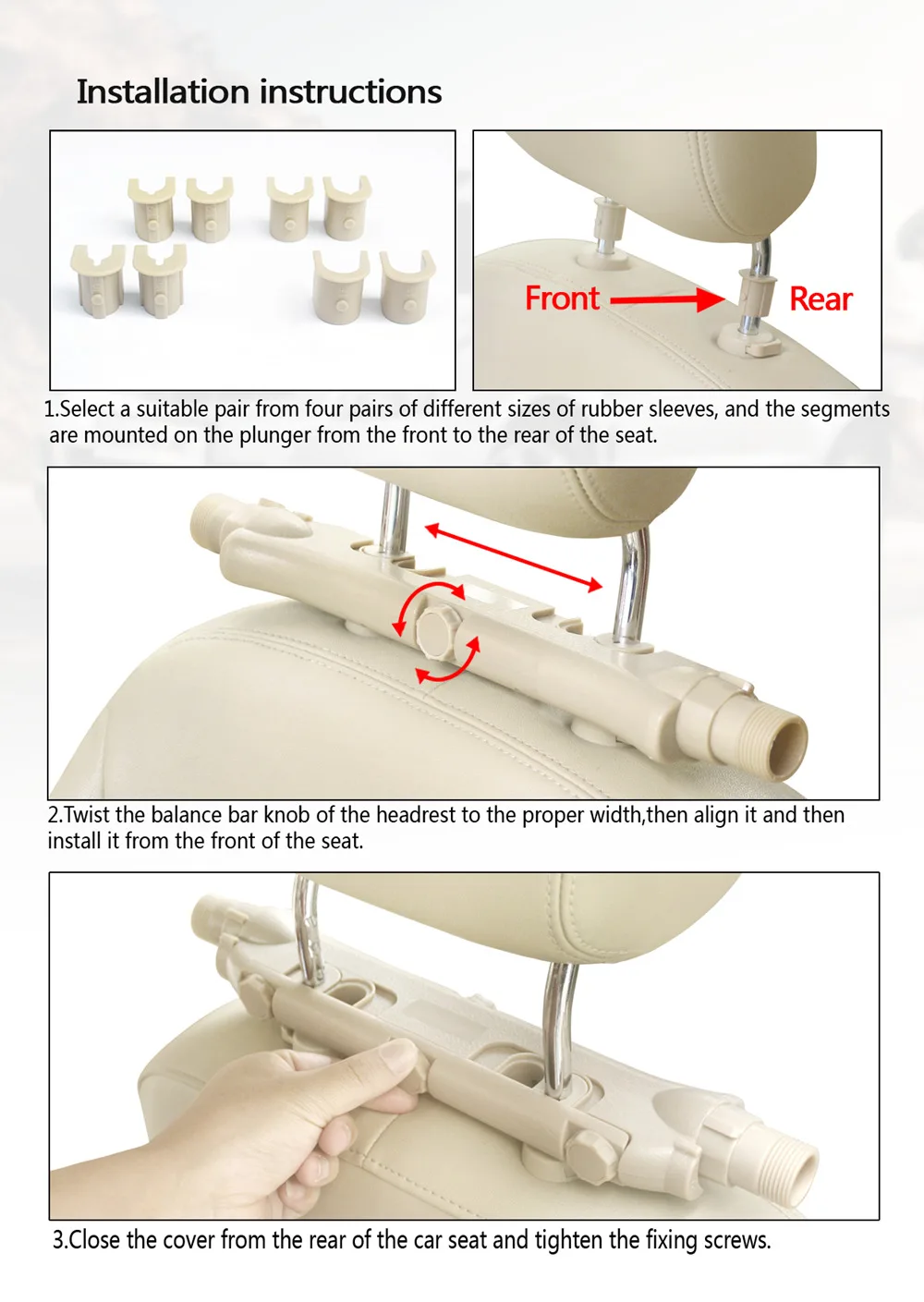 Installation instructions

Front

Rear

1.Select a suitable pair from four pairs of different sizes of rubber sleeves, and the segments are mounted on the plunger from the front to the rear of the seat.

2.Twist the balance bar knob of the headrest to the proper width,then align it and then install it from the front of the seat.

3.Close the cover from the rear of the car seat and tighten the fixing screws.