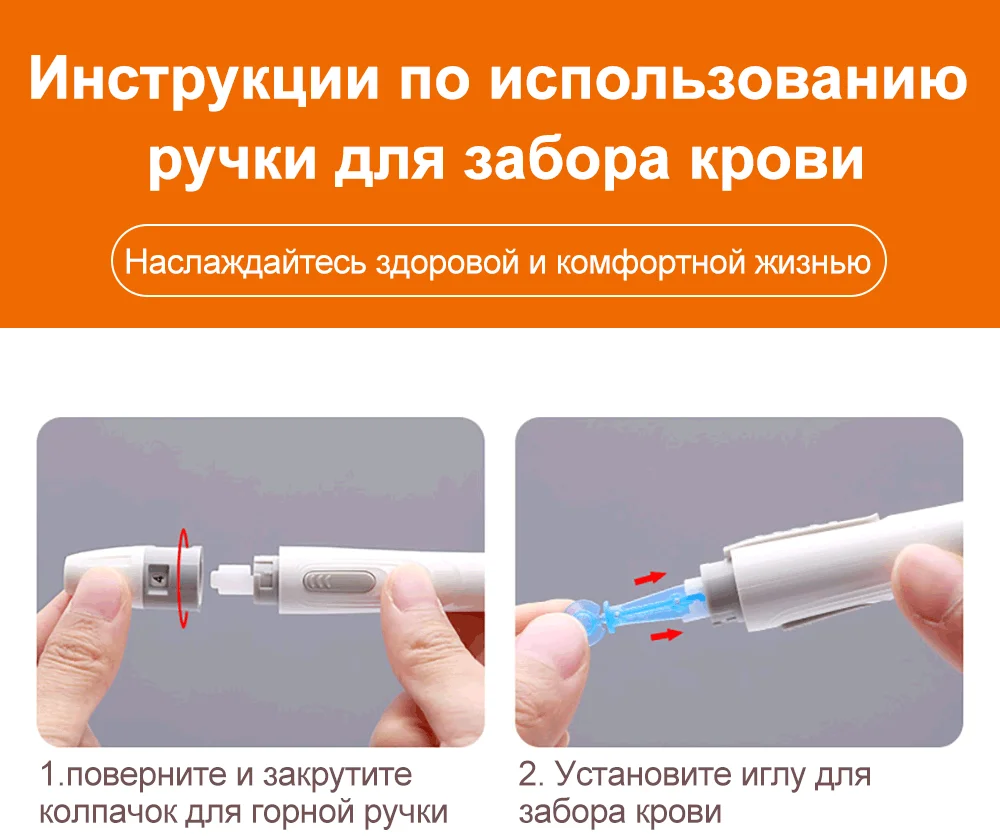 Инструкции по использованию ручки для забора крови

Наслаждайтесь здоровой и комфортной жизнью

4

1.поверните и закрутите колпачок для горной ручки

2. Установите иглу для забора крови