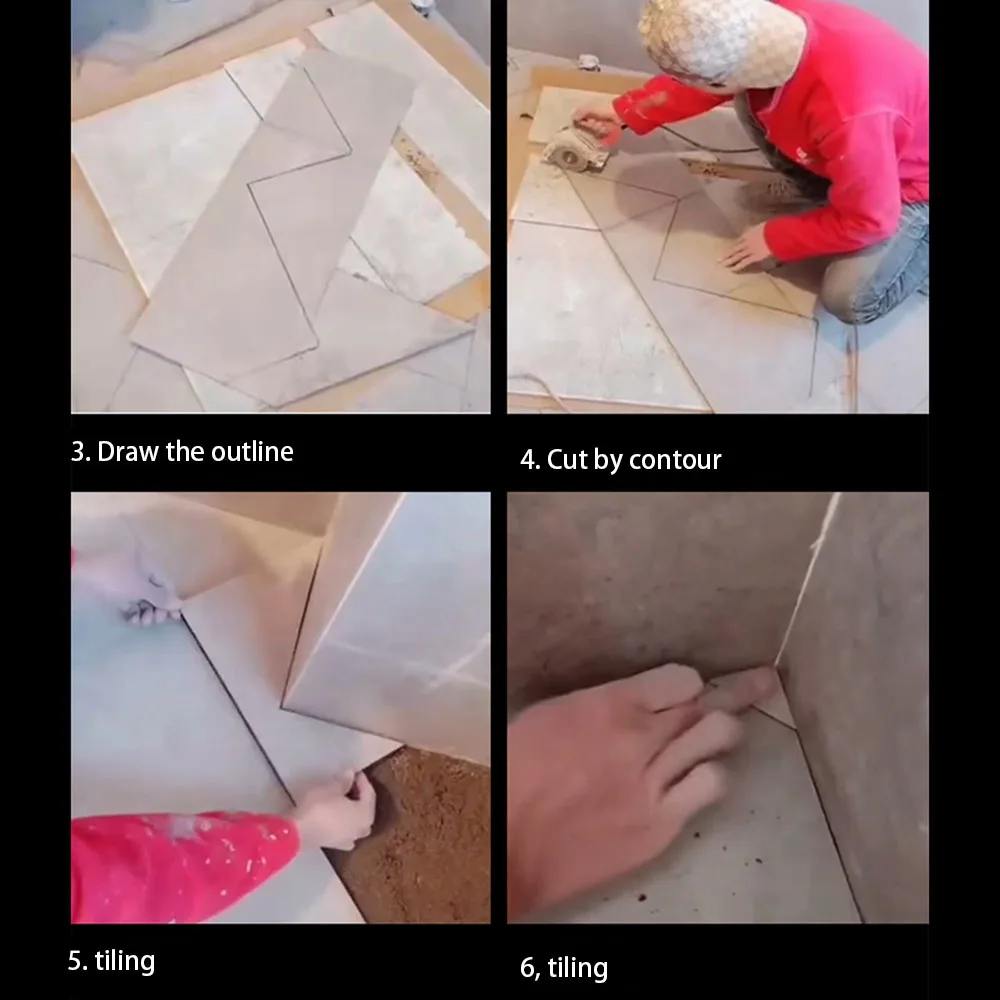 3. Draw the outline

4. Cut by contour

5. tiling

6, tiling