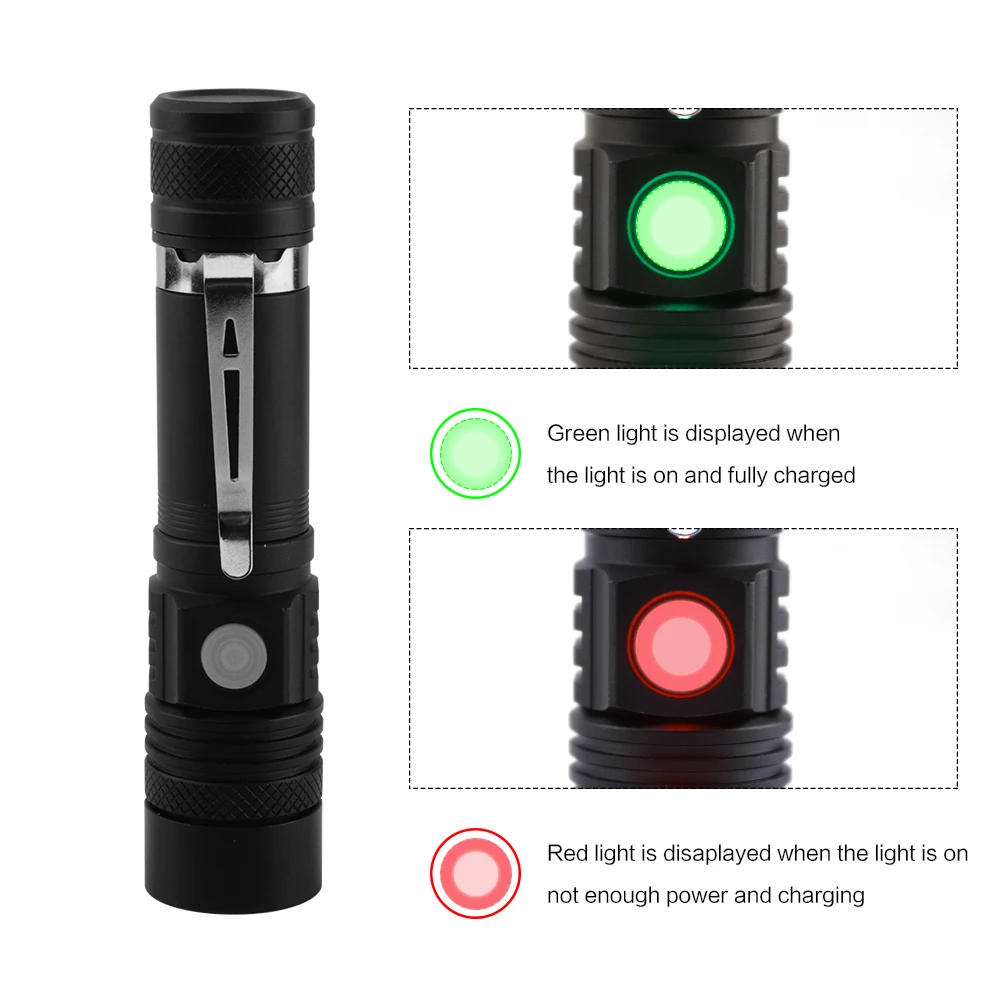 Green light is displayed when the light is on and fully charged

Red light is disaplayed when the light is on not enough power and charging