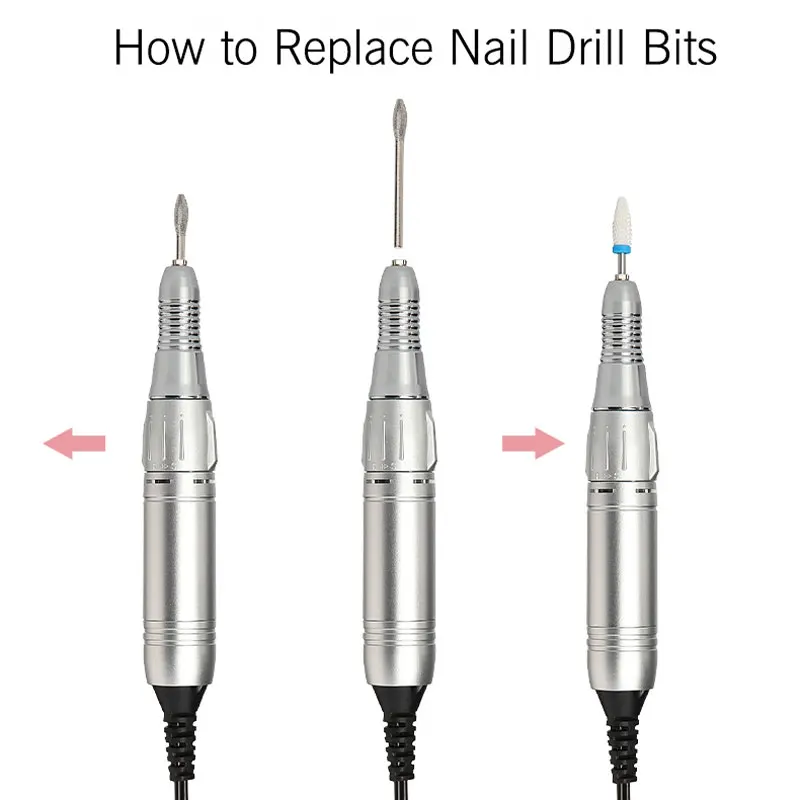 How to Replace Nail Drill Bits