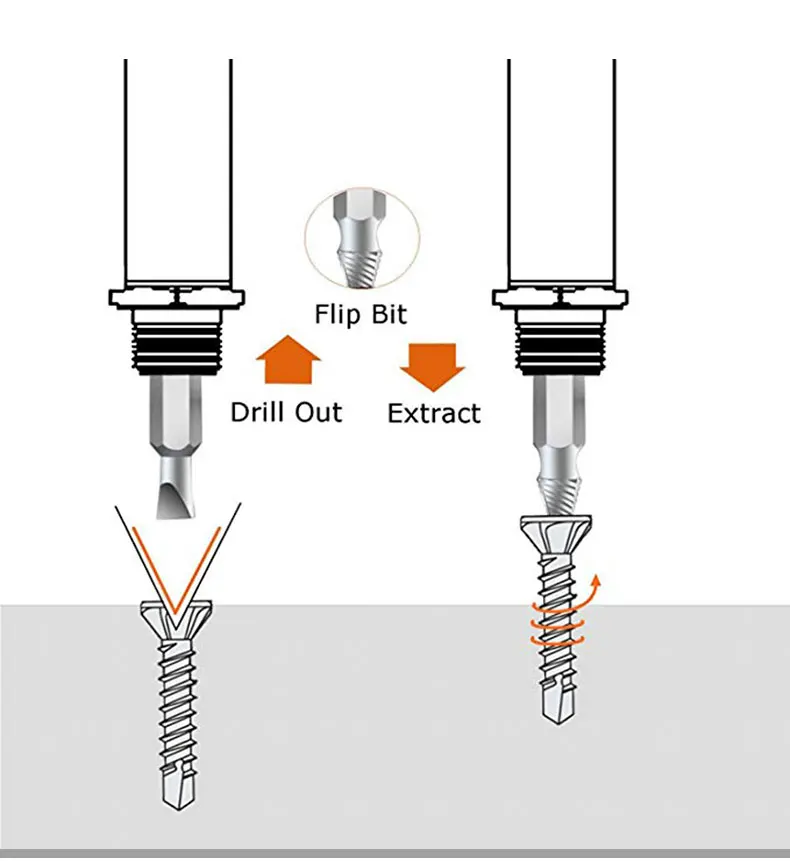 Flip Bit

Drill Out

Extract