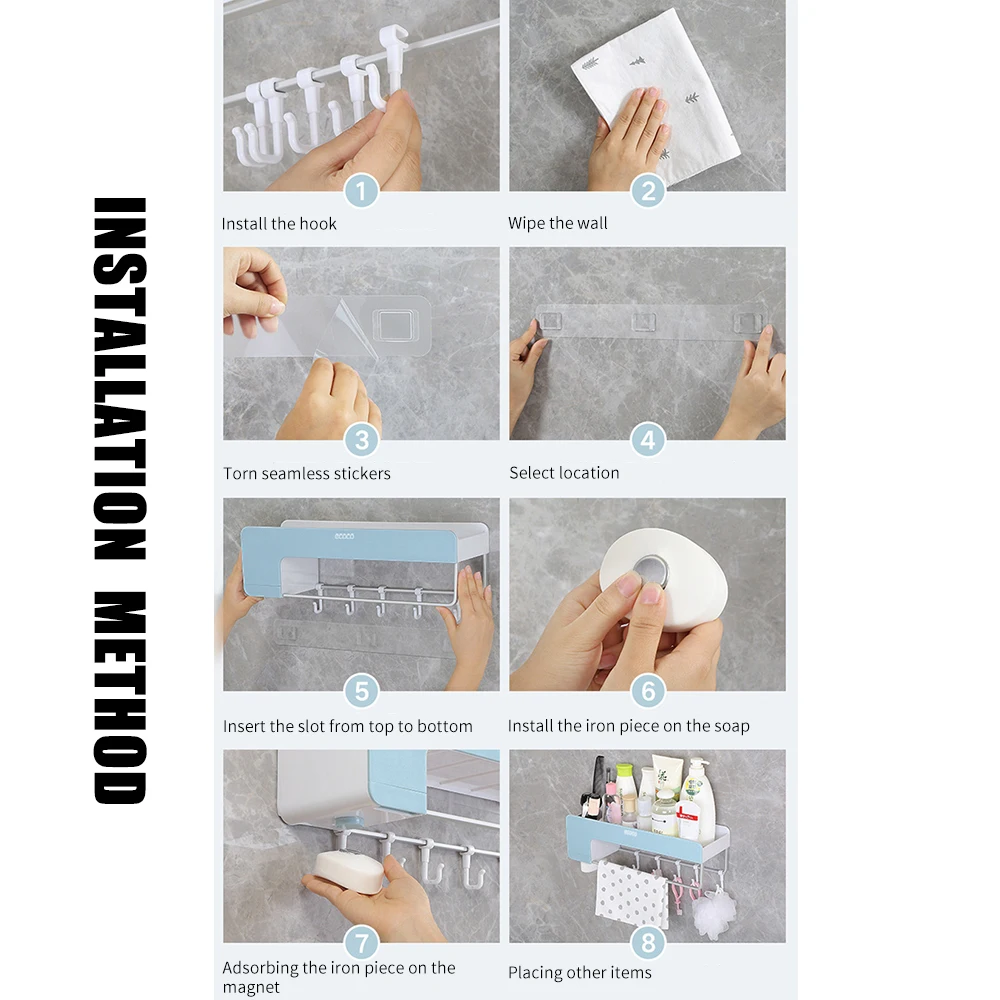 INSTALLATION METHOD

1
Install the hook

2
Wipe the wall

3
Torn seamless stickers

4
Select location

5
Insert the slot from top to bottom

6
Install the iron piece on the soap

7
Adsorbing the iron piece on the magnet

8
Placing other items