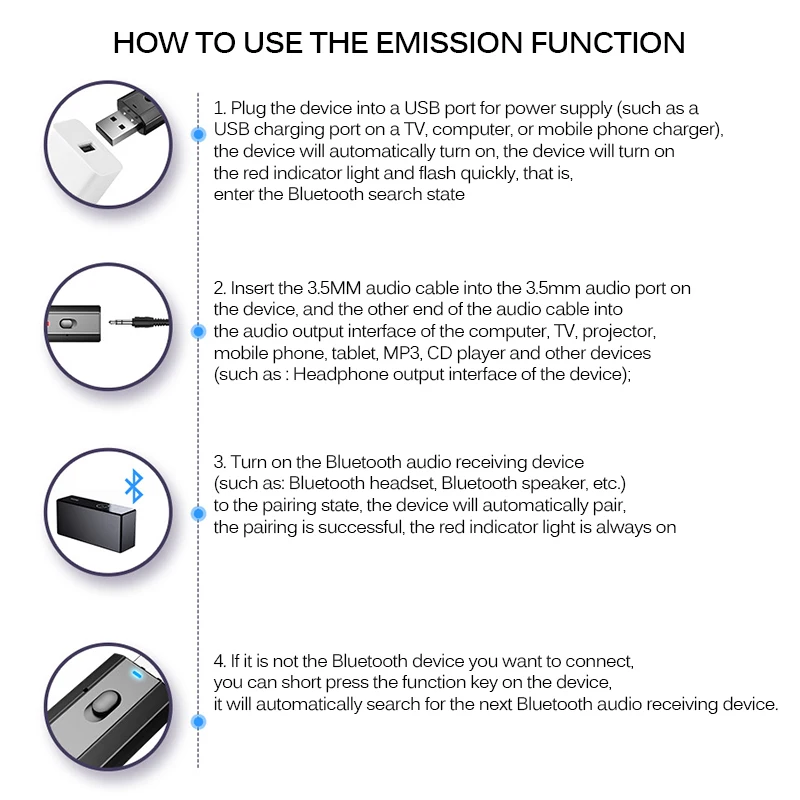 HOW TO USE THE EMISSION FUNCTION

1. Plug the device into a USB port for power supply (such as a USB charging port on a TV, computer, or mobile phone charger), the device will automatically turn on, the device will turn on the red indicator light and flash quickly, that is, enter the Bluetooth search state

2. Insert the 3.5MM audio cable into the 3.5mm audio port on the device, and the other end of the audio cable into the audio output interface of the computer, TV, projector, mobile phone, tablet, MP3, CD player and other devices (such as : Headphone output interface of the device);

3. Turn on the Bluetooth audio receiving device (such as: Bluetooth headset, Bluetooth speaker, etc.) to the pairing state, the device will automatically pair, the pairing is successful, the red indicator light is always on

4. If it is not the Bluetooth device you want to connect, you can short press the function key on the device, it will automatically search for the next Bluetooth audio receiving device.