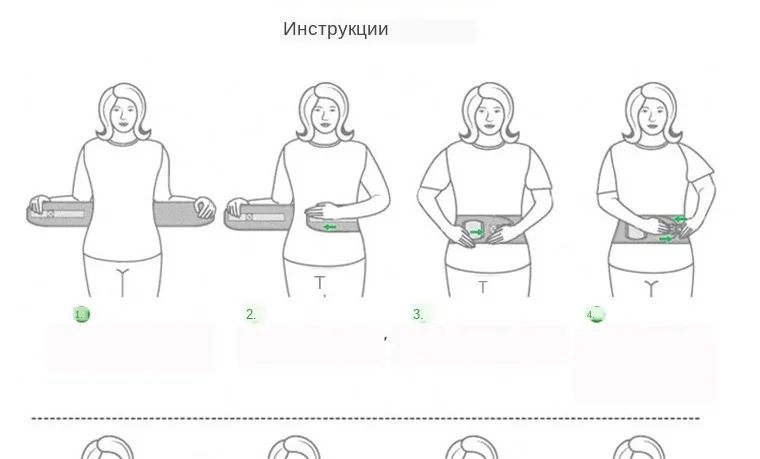 Инструкции

1.

2.

3.

4.