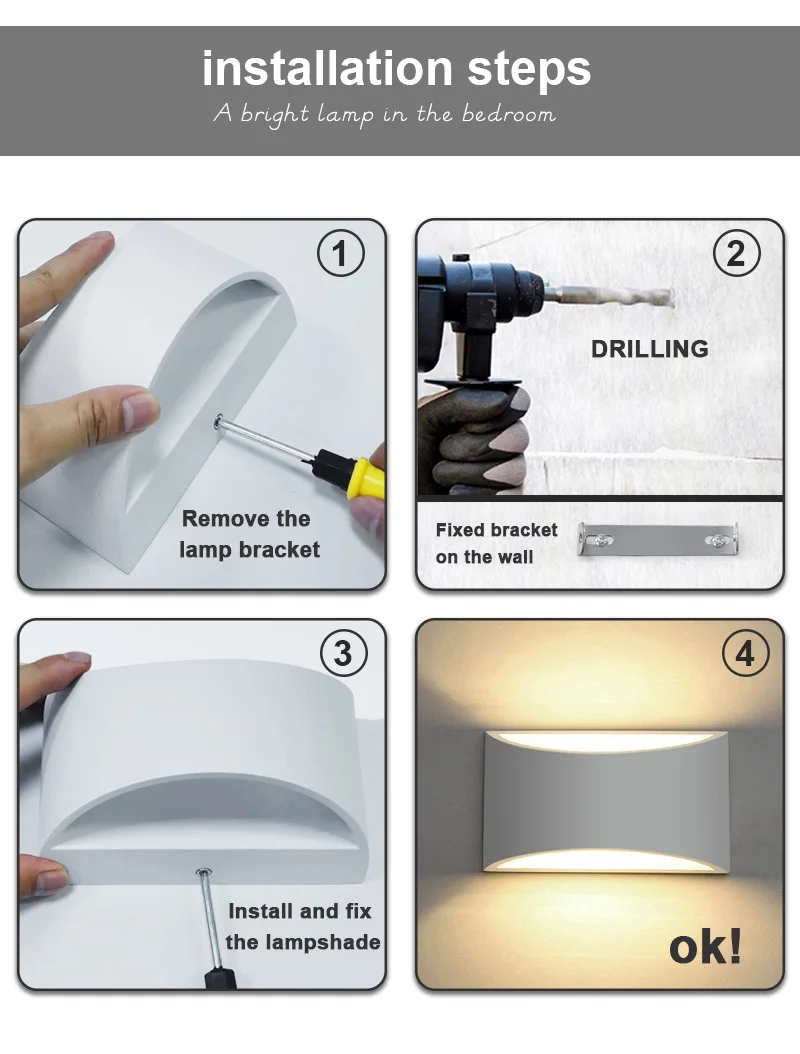 installation steps
A bright lamp in the bedroom

1
Remove the lamp bracket

2
DRILLING
Fixed bracket on the wall

3
Install and fix the lampshade

4
ok!