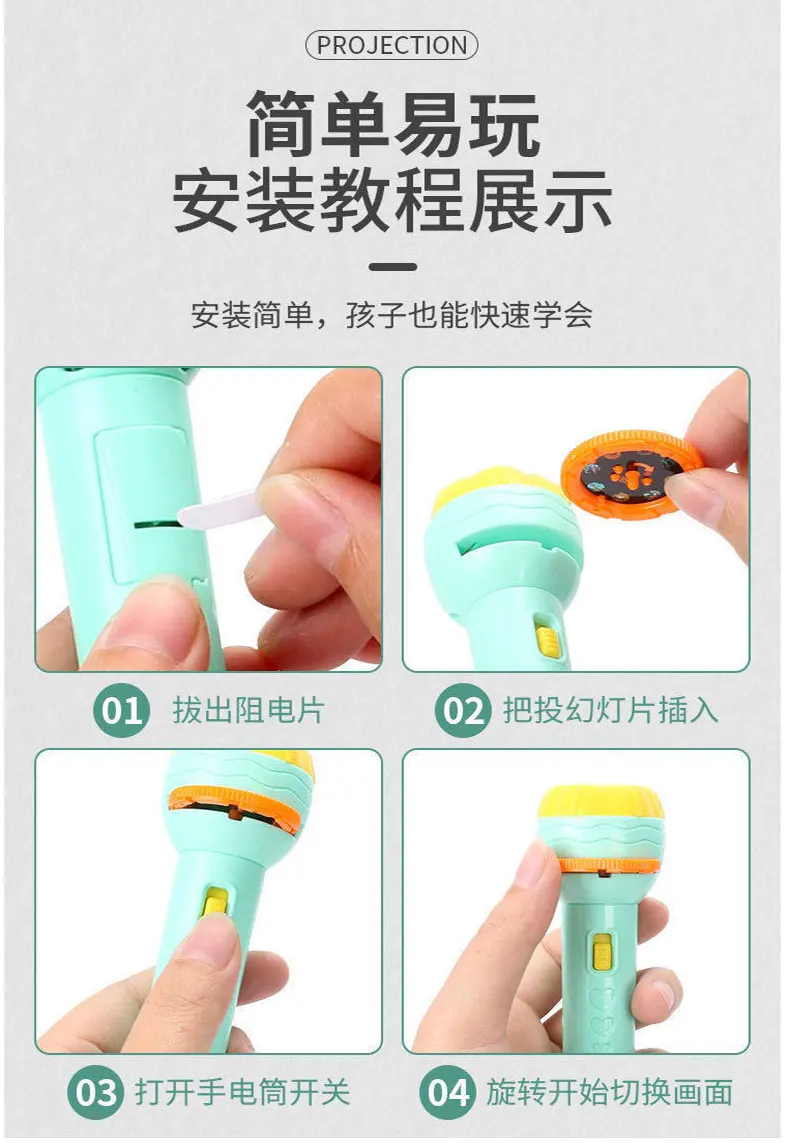 PROJECTION

简单易玩
安装教程展示

安装简单，孩子也能快速学会

01 拔出阻电片

02 把投幻灯片插入

03 打开手电筒开关

04 旋转开始切换画面