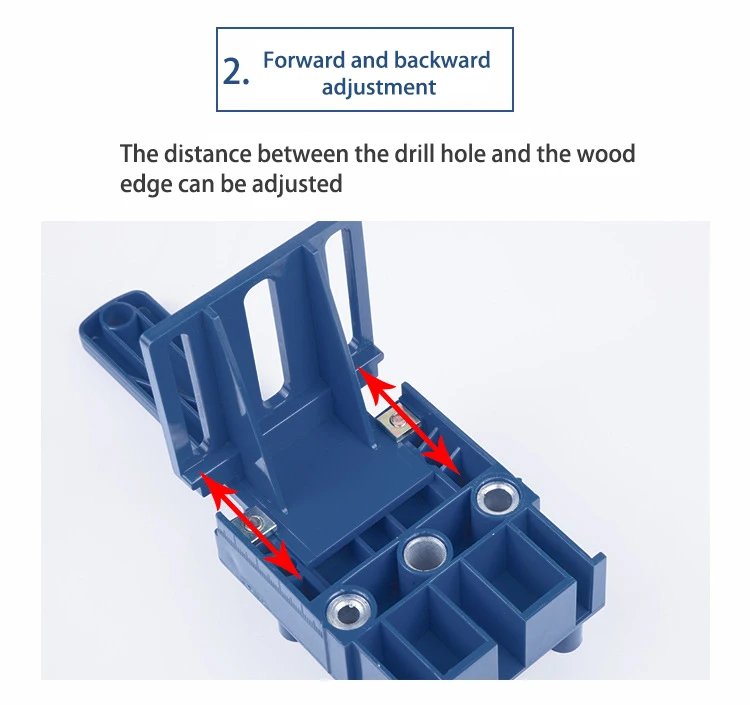 2. Forward and backward adjustment

The distance between the drill hole and the wood edge can be adjusted