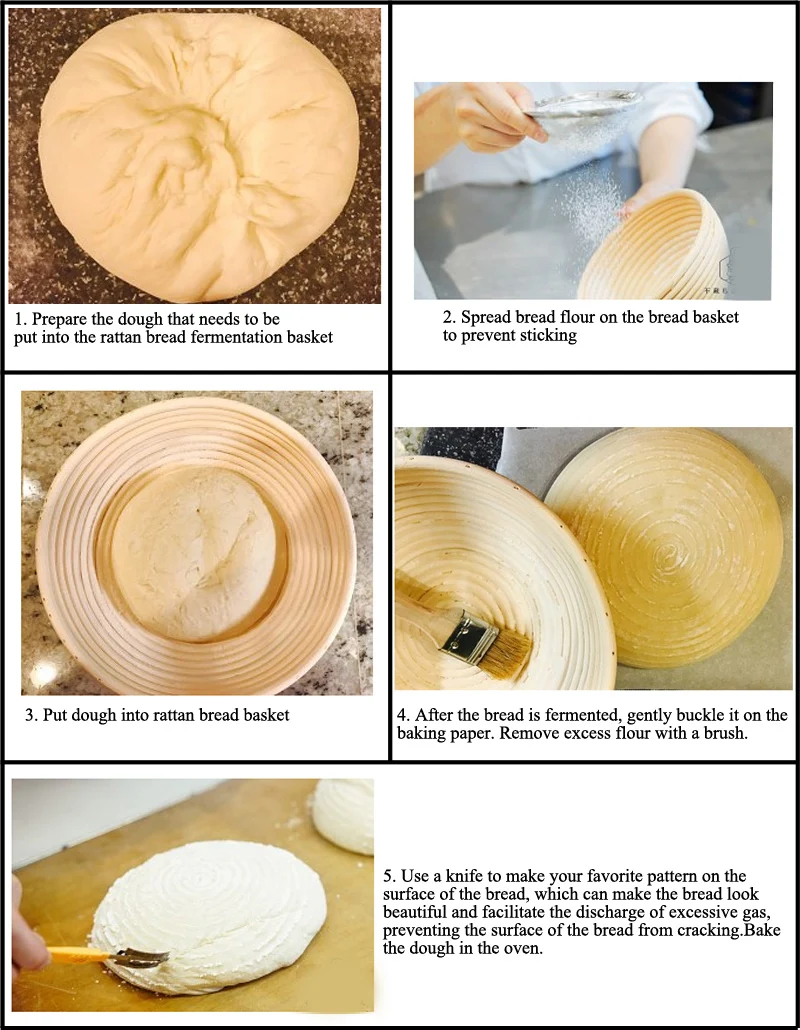 1. Prepare the dough that needs to be put into the rattan bread fermentation basket

2. Spread bread flour on the bread basket to prevent sticking

3. Put dough into rattan bread basket

4. After the bread is fermented, gently buckle it on the baking paper. Remove excess flour with a brush.

5. Use a knife to make your favorite pattern on the surface of the bread, which can make the bread look beautiful and facilitate the discharge of excessive gas, preventing the surface of the bread from cracking.Bake the dough in the oven.