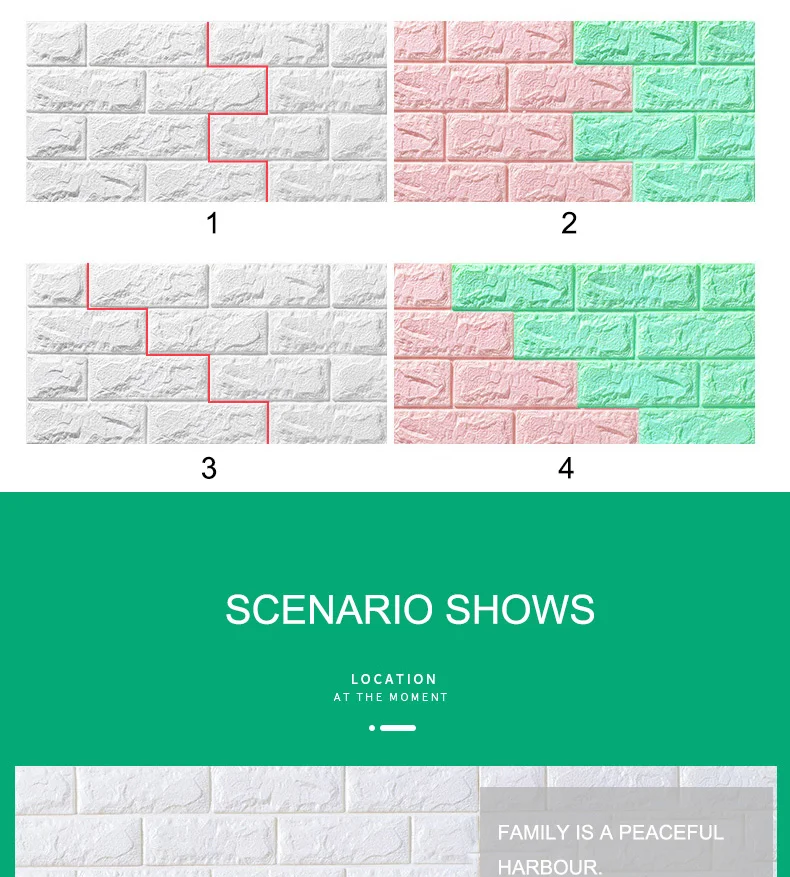 1

2

3

4

SCENARIO SHOWS

LOCATION
AT THE MOMENT

FAMILY IS A PEACEFUL HARBOUR.