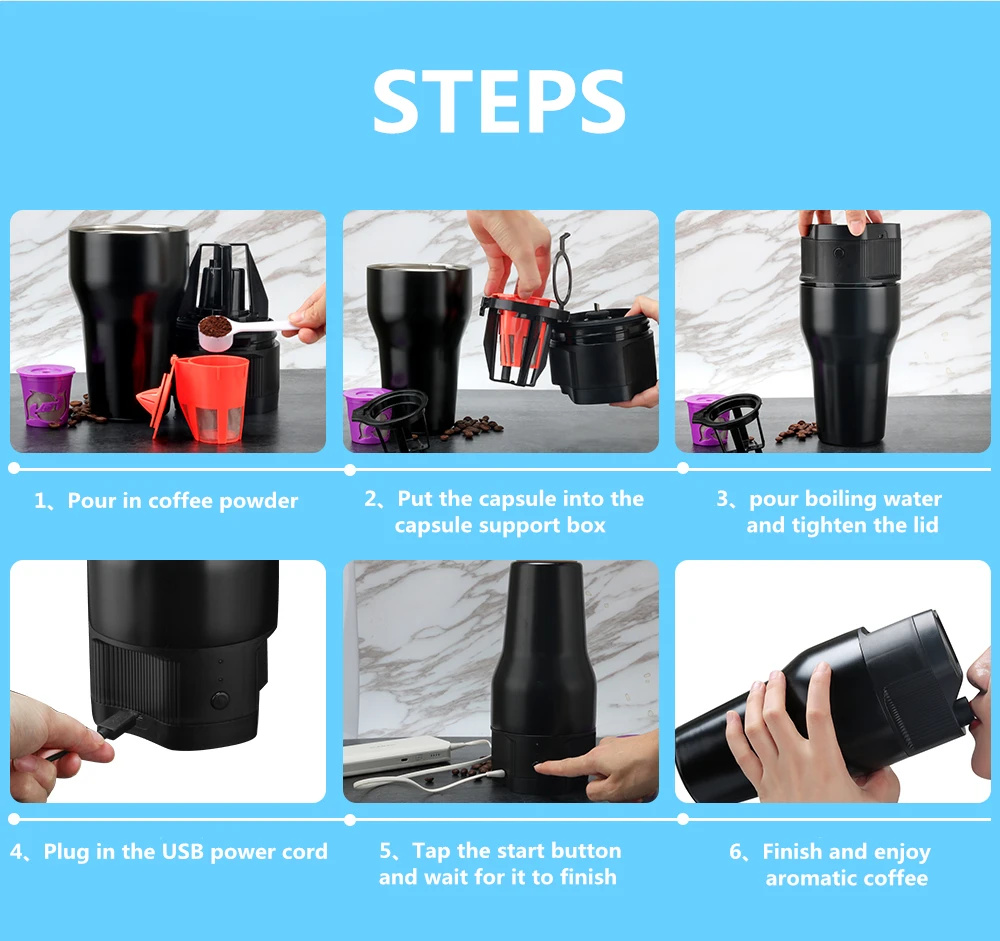 STEPS

1、Pour in coffee powder

2、Put the capsule into the capsule support box

3、pour boiling water and tighten the lid

4、Plug in the USB power cord

5、Tap the start button and wait for it to finish

6、Finish and enjoy aromatic coffee