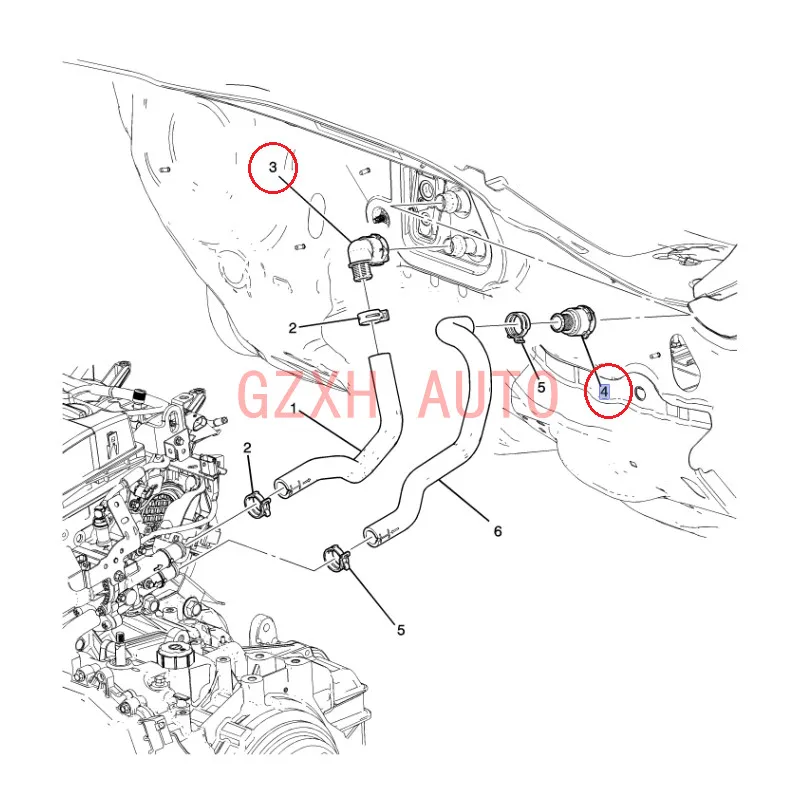 3

2

GZXH AUTO

5

4

1

2

6

5