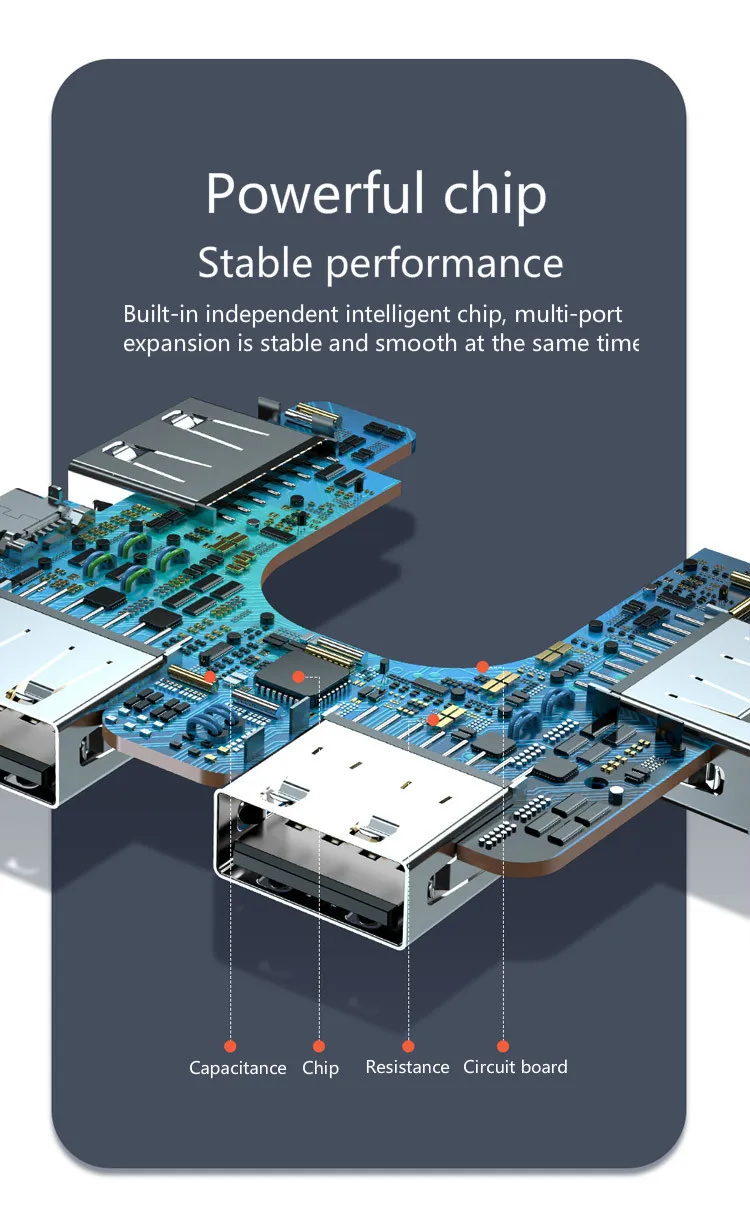 Powerful chip

Stable performance

Built-in independent intelligent chip, multi-port expansion is stable and smooth at the same time

Capacitance Chip Resistance Circuit board