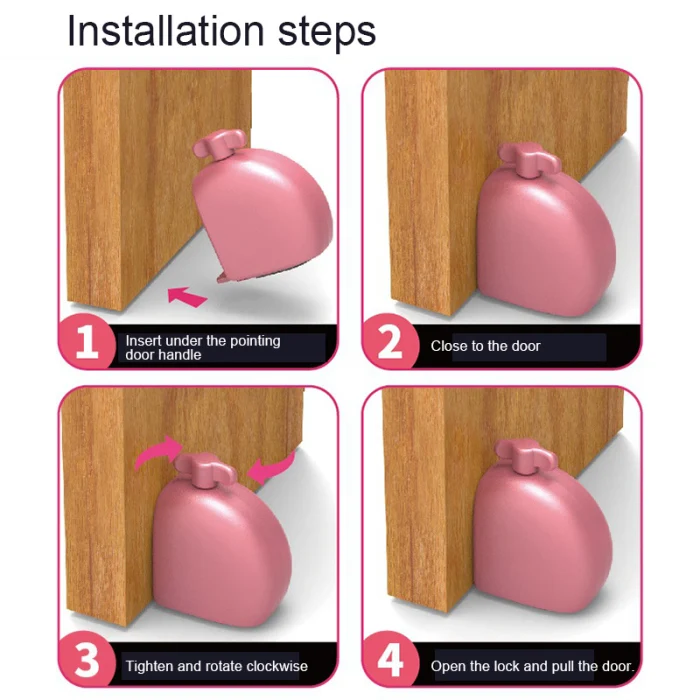 Installation steps

1
Insert under the pointing door handle

2
Close to the door

3
Tighten and rotate clockwise

4
Open the lock and pull the door.