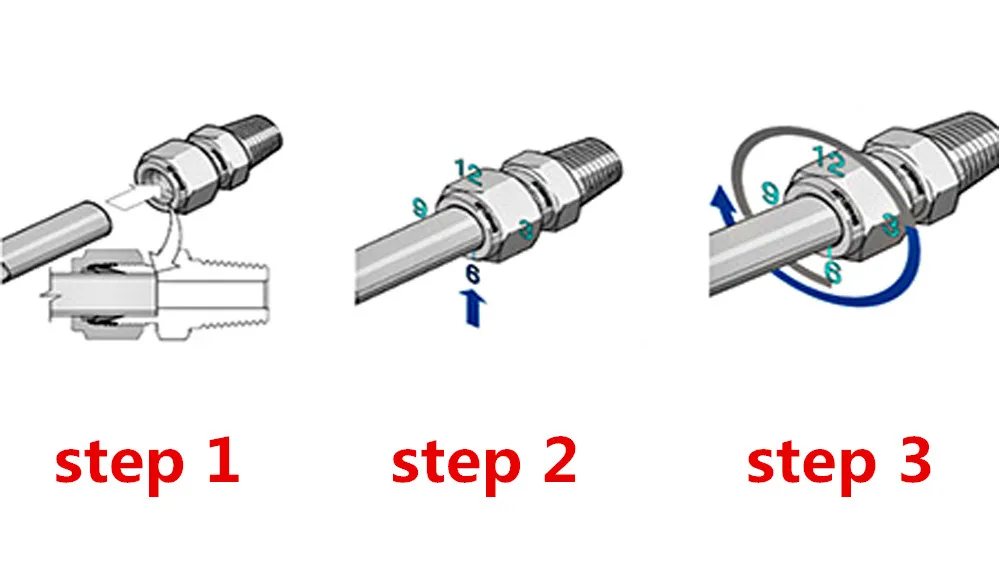 12
9
3
6

12
9
3
6

step 1 step 2 step 3