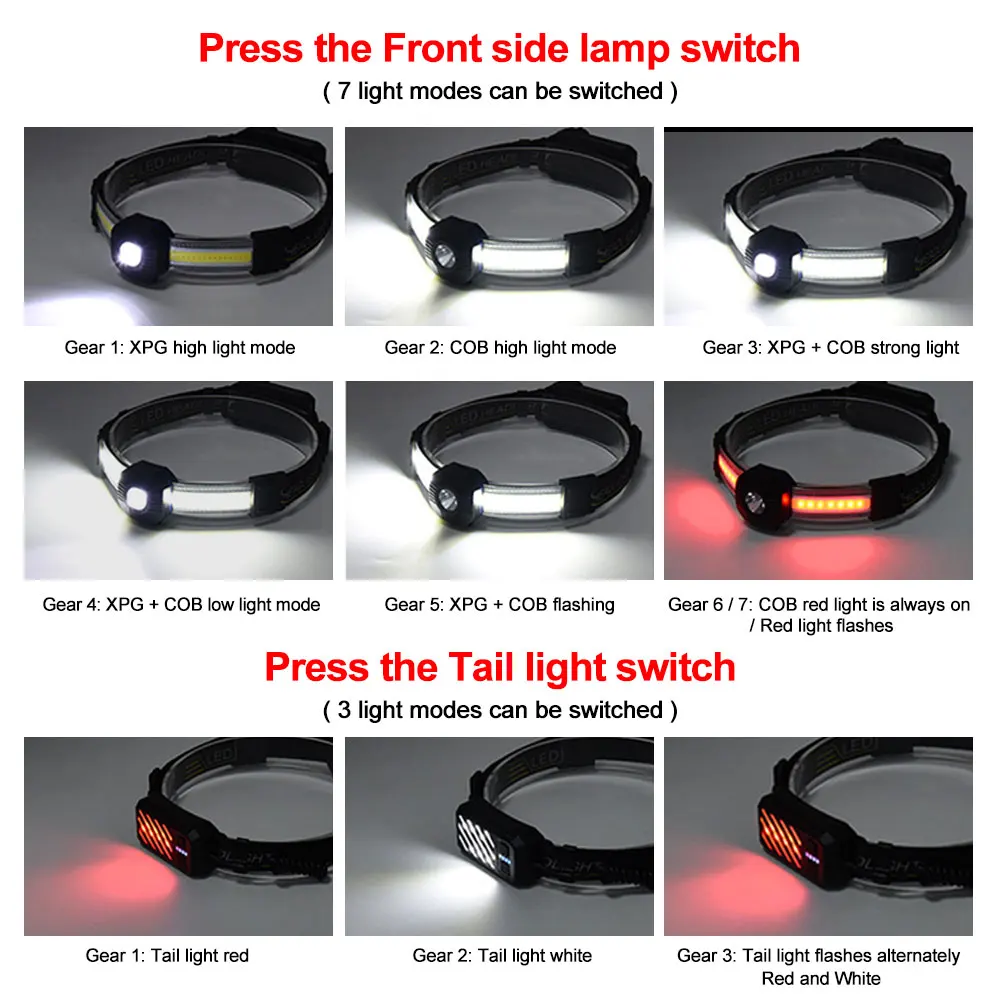 Press the Front side lamp switch
( 7 light modes can be switched )

Gear 1: XPG high light mode

Gear 2: COB high light mode

Gear 3: XPG + COB strong light

Gear 4: XPG + COB low light mode

Gear 5: XPG + COB flashing

Gear 6 / 7: COB red light is always on / Red light flashes

Press the Tail light switch
( 3 light modes can be switched )

Gear 1: Tail light red

Gear 2: Tail light white

Gear 3: Tail light flashes alternately Red and White