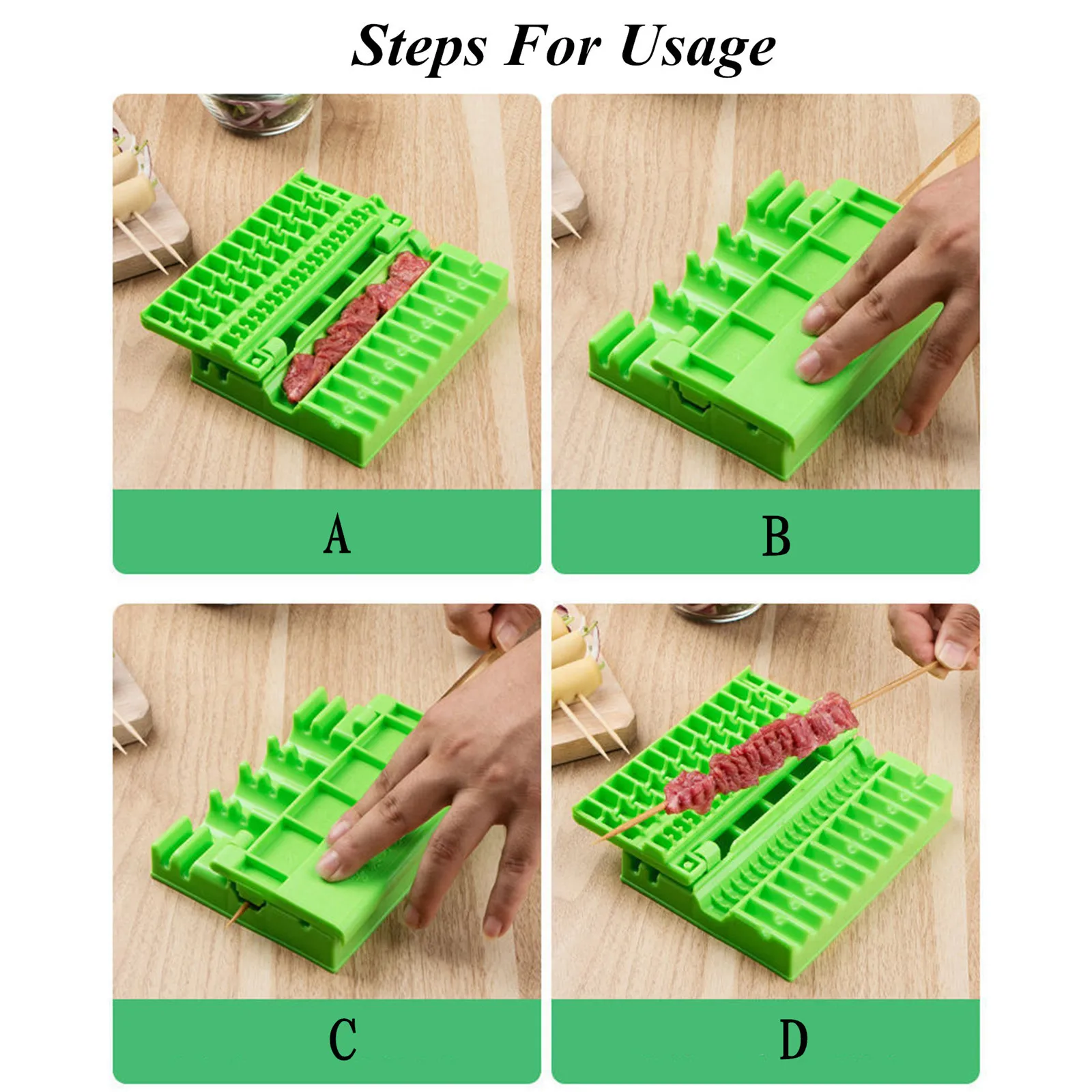 Steps For Usage

A

B

C

D