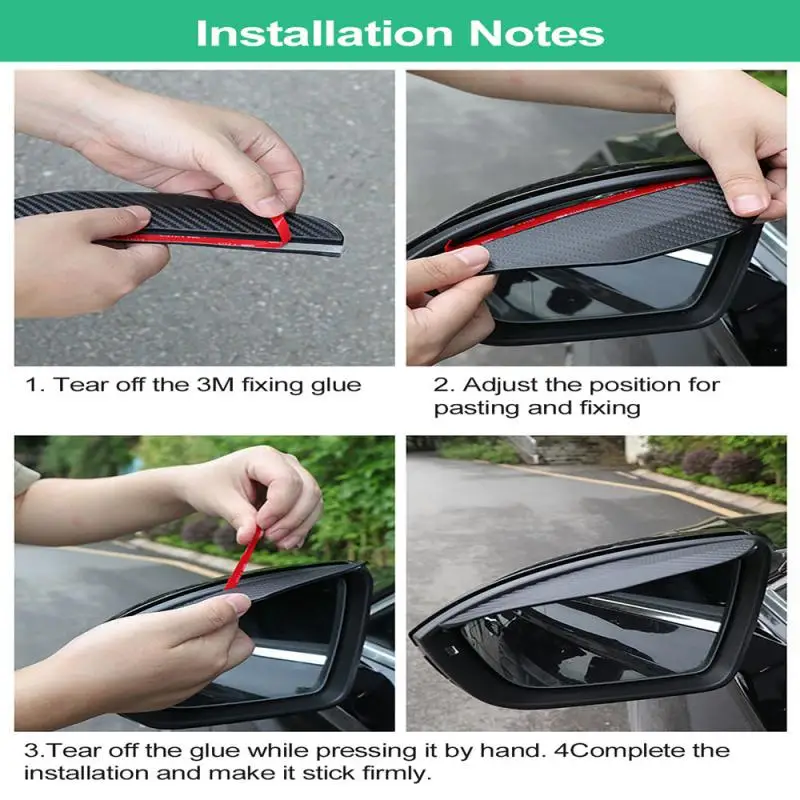 Installation Notes

1. Tear off the 3M fixing glue

2. Adjust the position for pasting and fixing

3.Tear off the glue while pressing it by hand. 4Complete the installation and make it stick firmly.