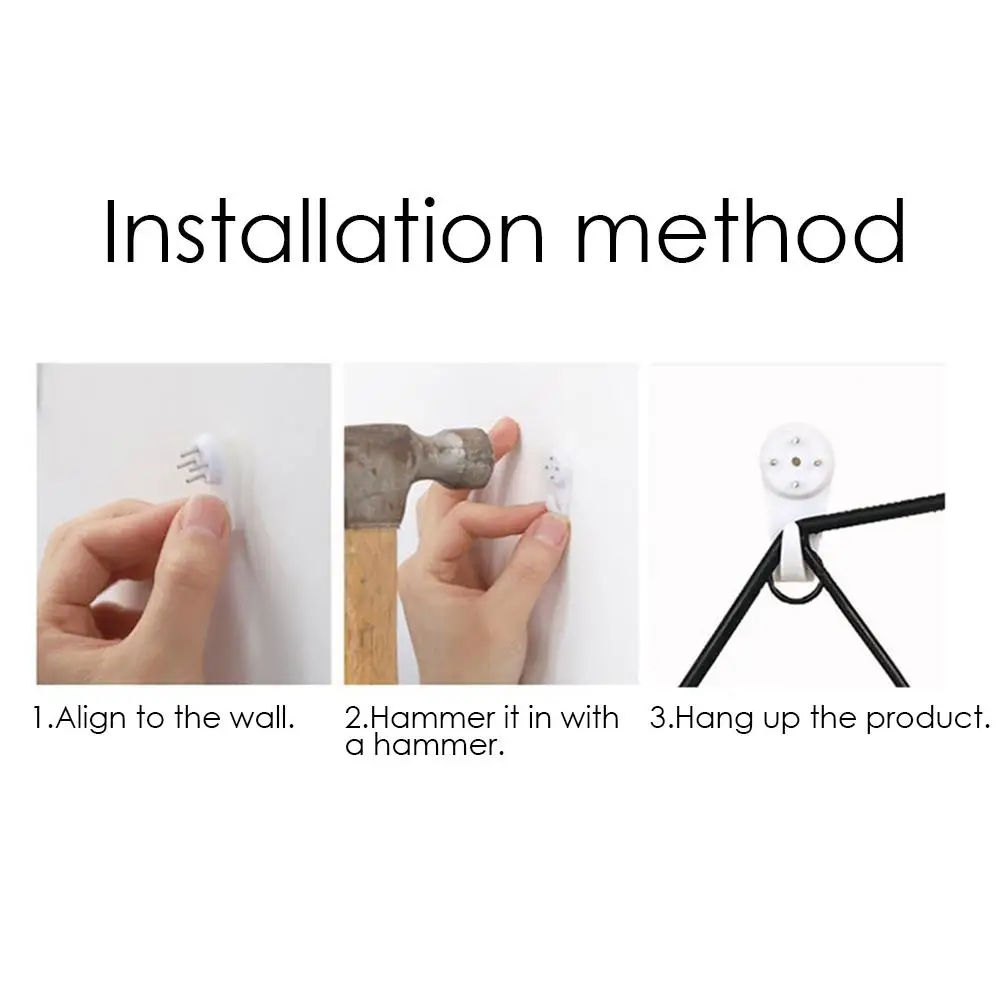 Installation method

1.Align to the wall.

2.Hammer it in with a hammer.

3.Hang up the product.