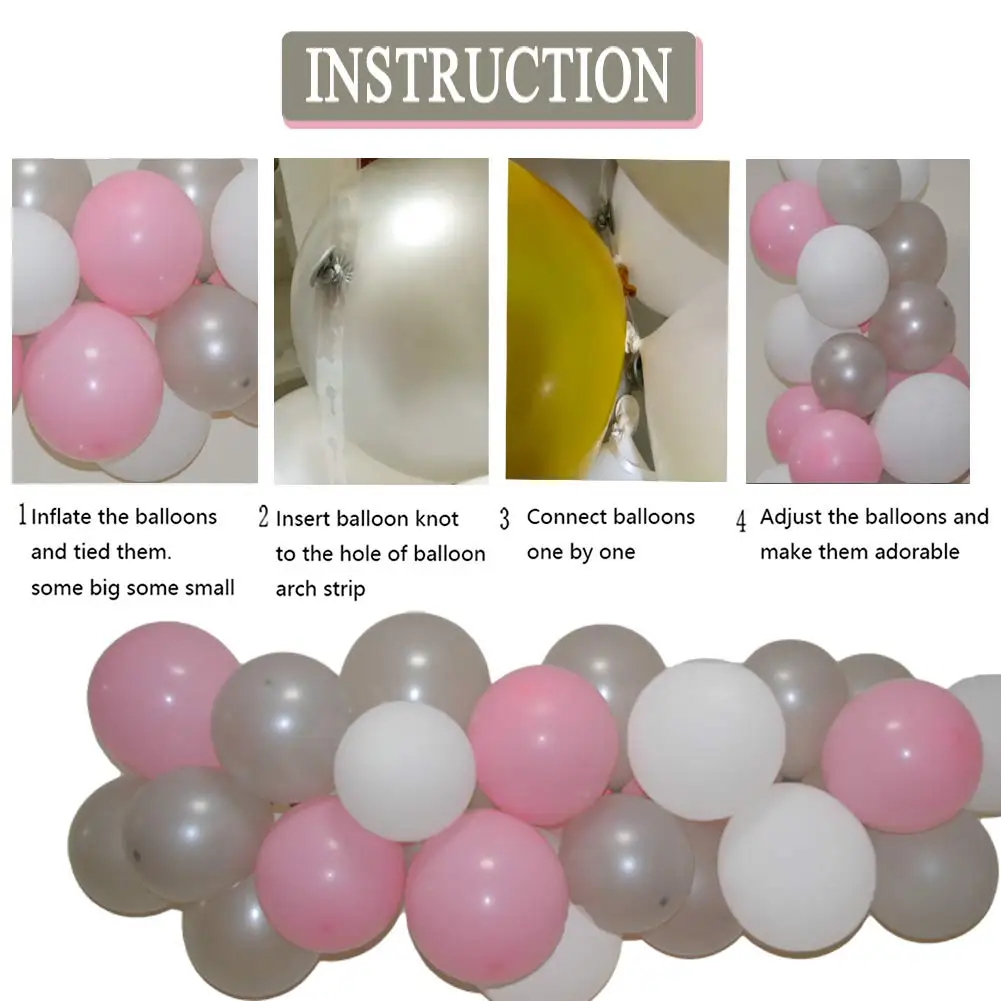 INSTRUCTION

1 Inflate the balloons and tied them. some big some small

2 Insert balloon knot to the hole of balloon arch strip

3 Connect balloons one by one

4 Adjust the balloons and make them adorable