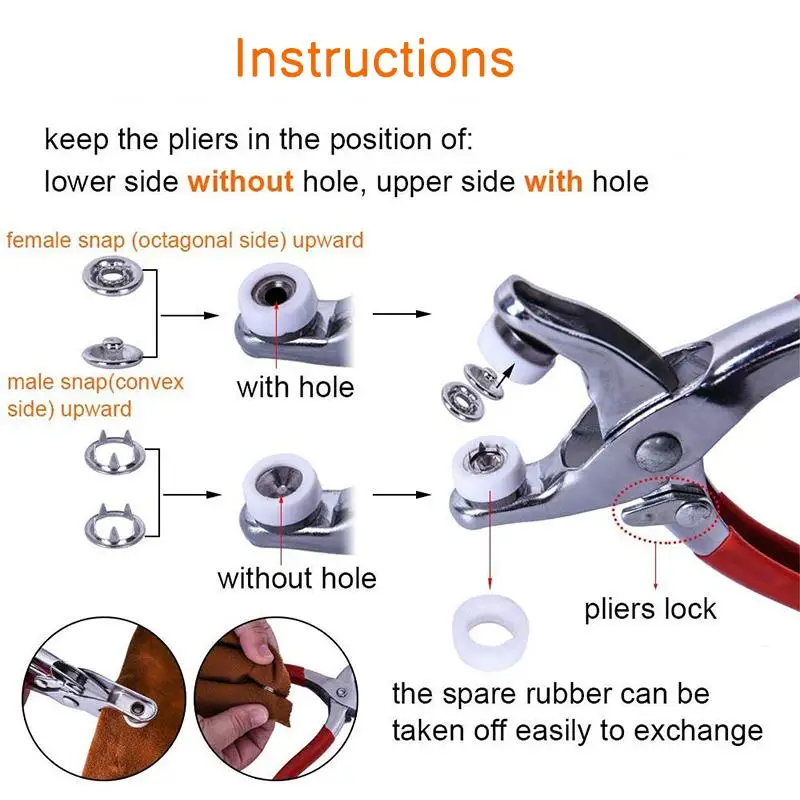 Instructions

keep the pliers in the position of:
lower side without hole, upper side with hole

female snap (octagonal side) upward

male snap(convex side) upward

with hole

without hole

pliers lock

the spare rubber can be taken off easily to exchange